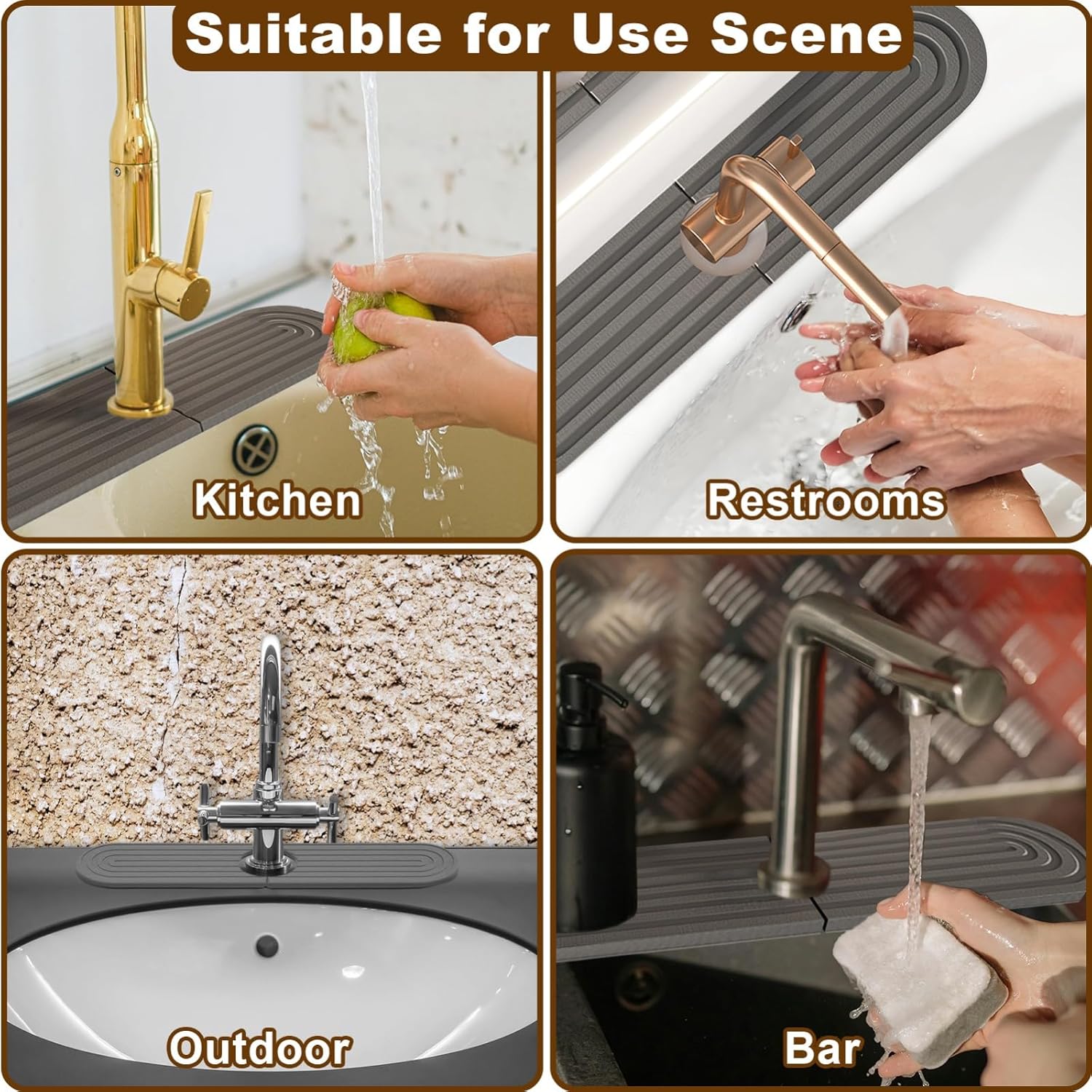 Suitable for Use Scene

Kitchen

Restrooms

Outdoor

Bar