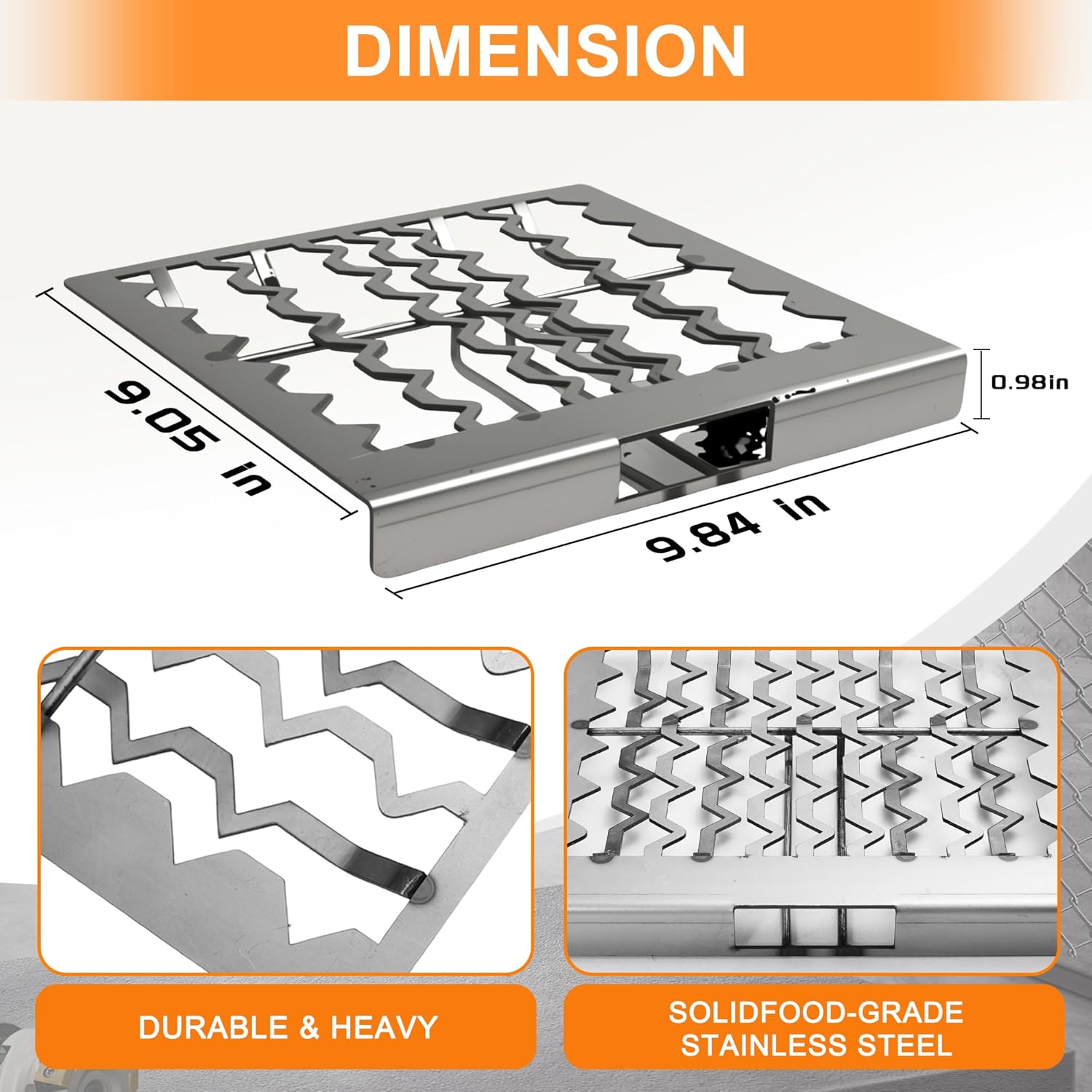 DIMENSION

9.05 in

9.84 in

0.98in

DURABLE & HEAVY

SOLIDFOOD-GRADE STAINLESS STEEL