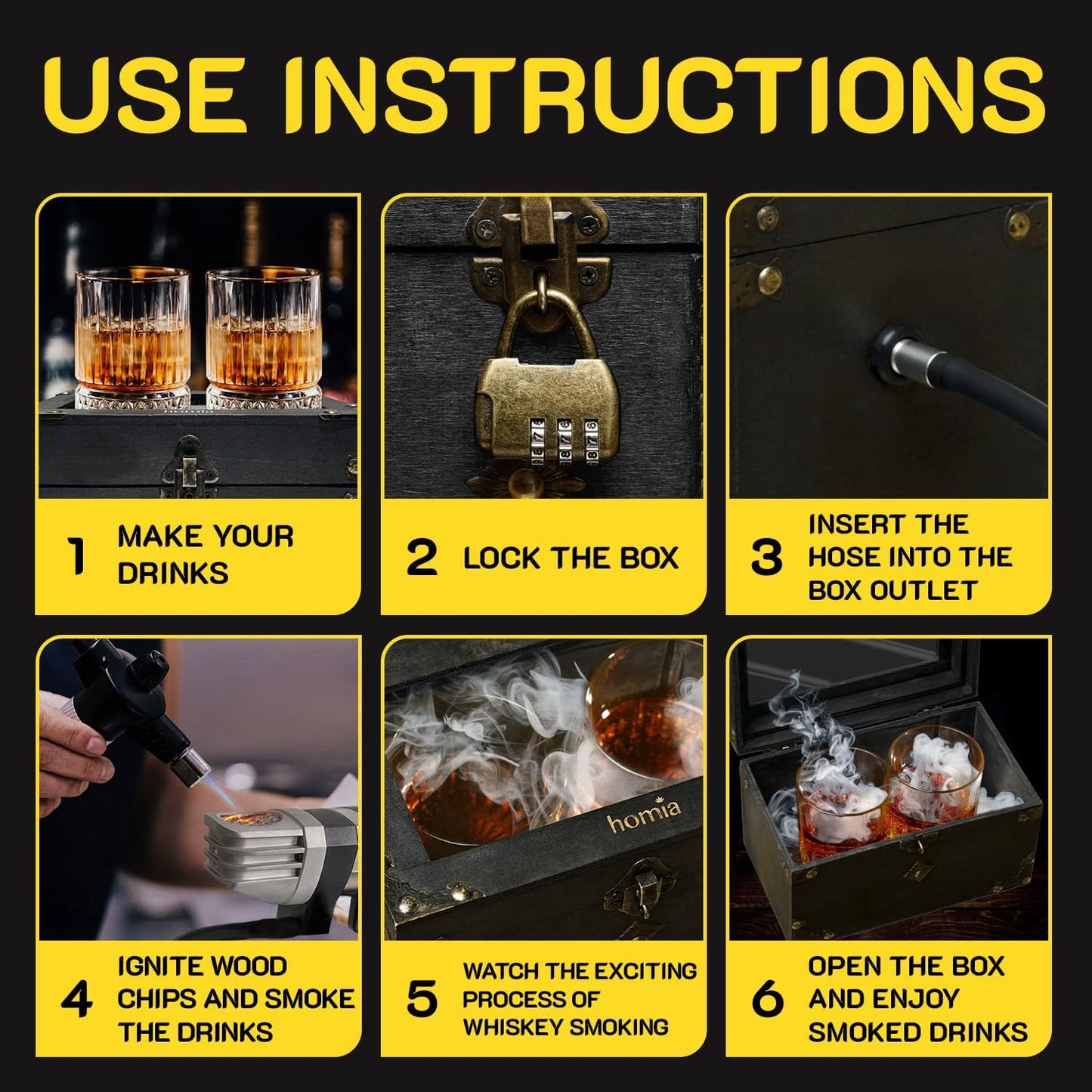 USE INSTRUCTIONS

1 MAKE YOUR DRINKS

2 LOCK THE BOX

3 INSERT THE HOSE INTO THE BOX OUTLET

4 IGNITE WOOD CHIPS AND SMOKE THE DRINKS

homia

5 WATCH THE EXCITING PROCESS OF WHISKEY SMOKING

6 OPEN THE BOX AND ENJOY SMOKED DRINKS