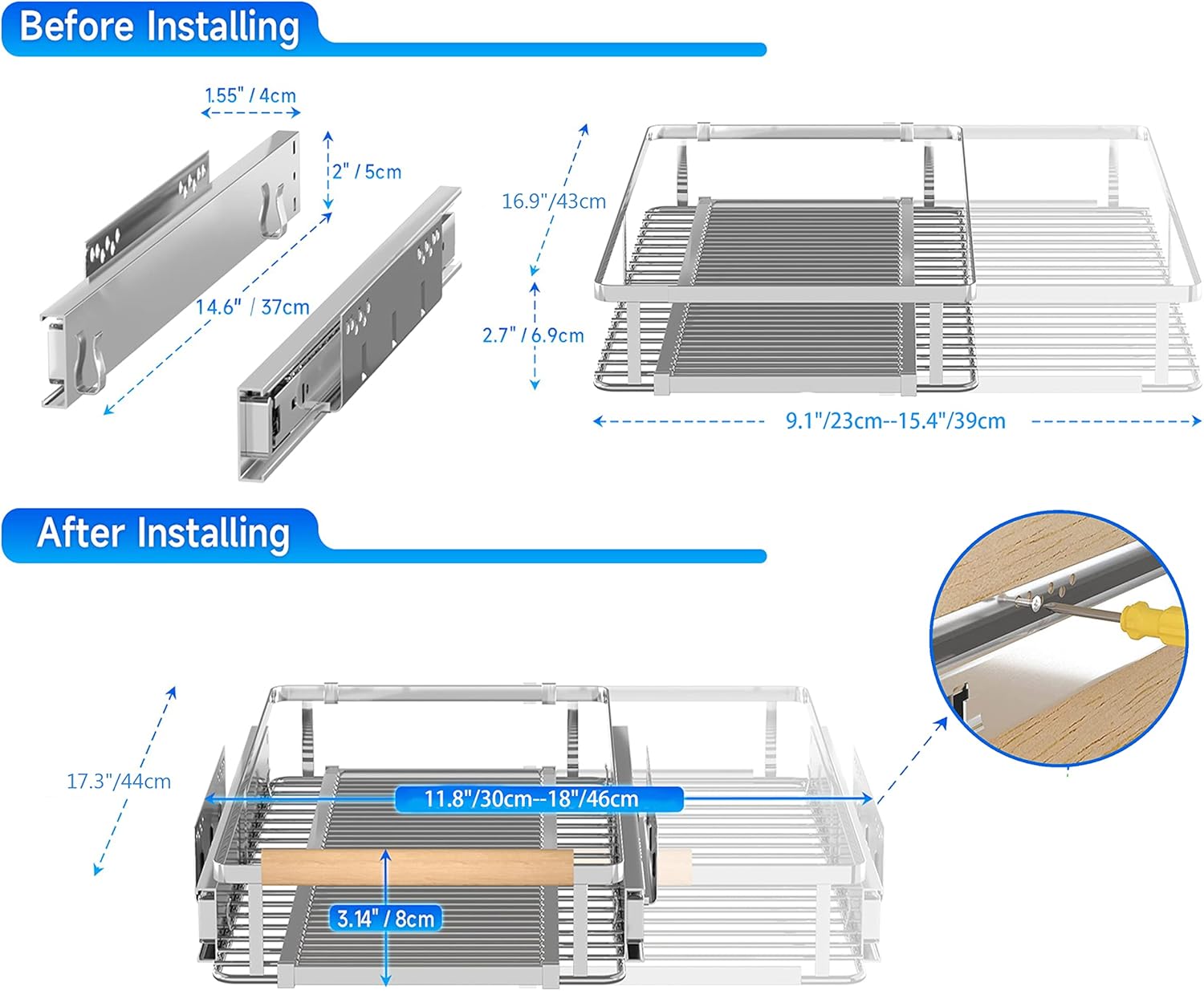 Before Installing

1.55" / 4cm

2" / 5cm

14.6" / 37cm

16.9"/43cm

2.7" / 6.9cm

9.1"/23cm--15.4"/39cm

After Installing

17.3"/44cm

11.8"/30cm--18"/46cm

3.14" / 8cm