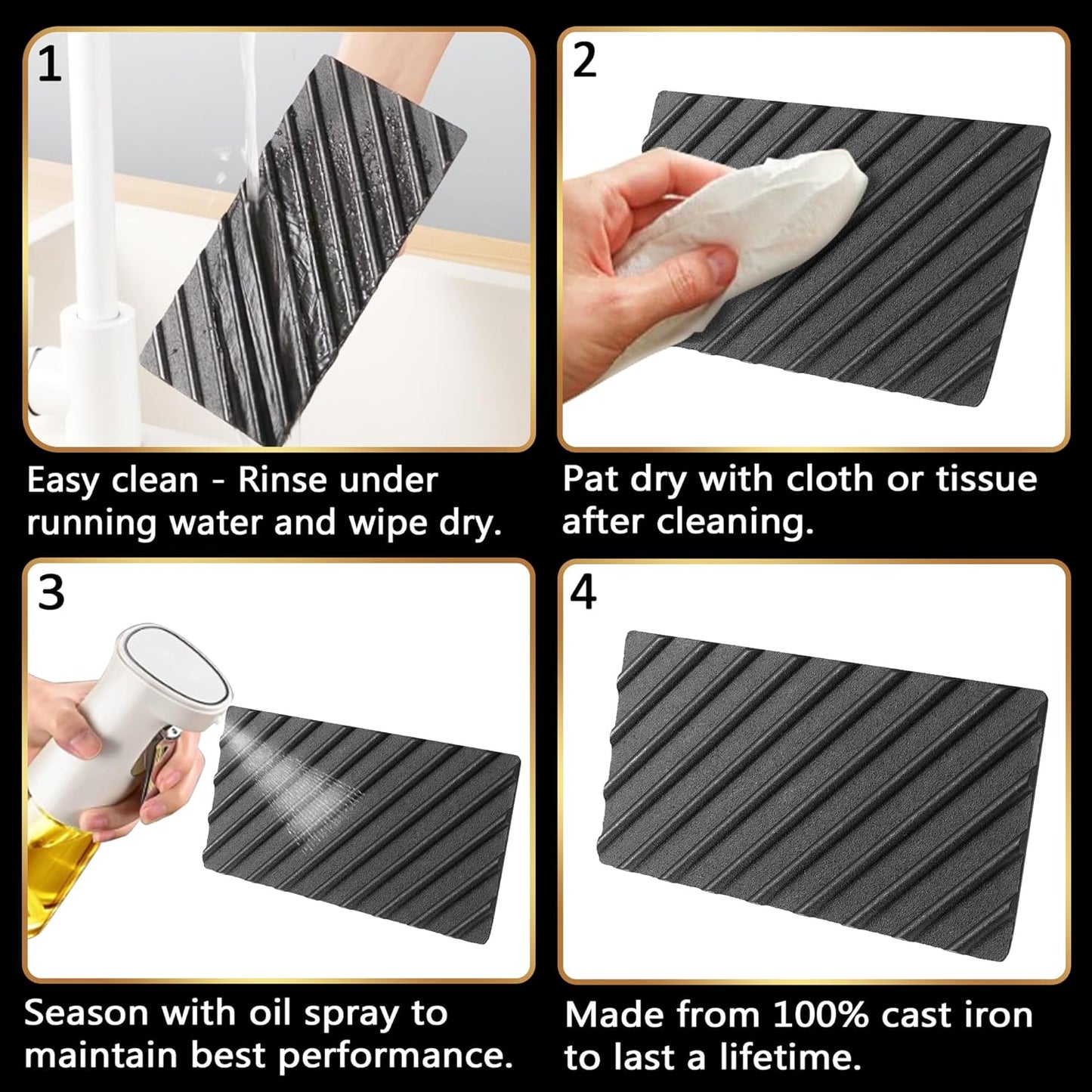 1

Easy clean - Rinse under running water and wipe dry.

2

Pat dry with cloth or tissue after cleaning.

3

Season with oil spray to maintain best performance.

4

Made from 100% cast iron to last a lifetime.