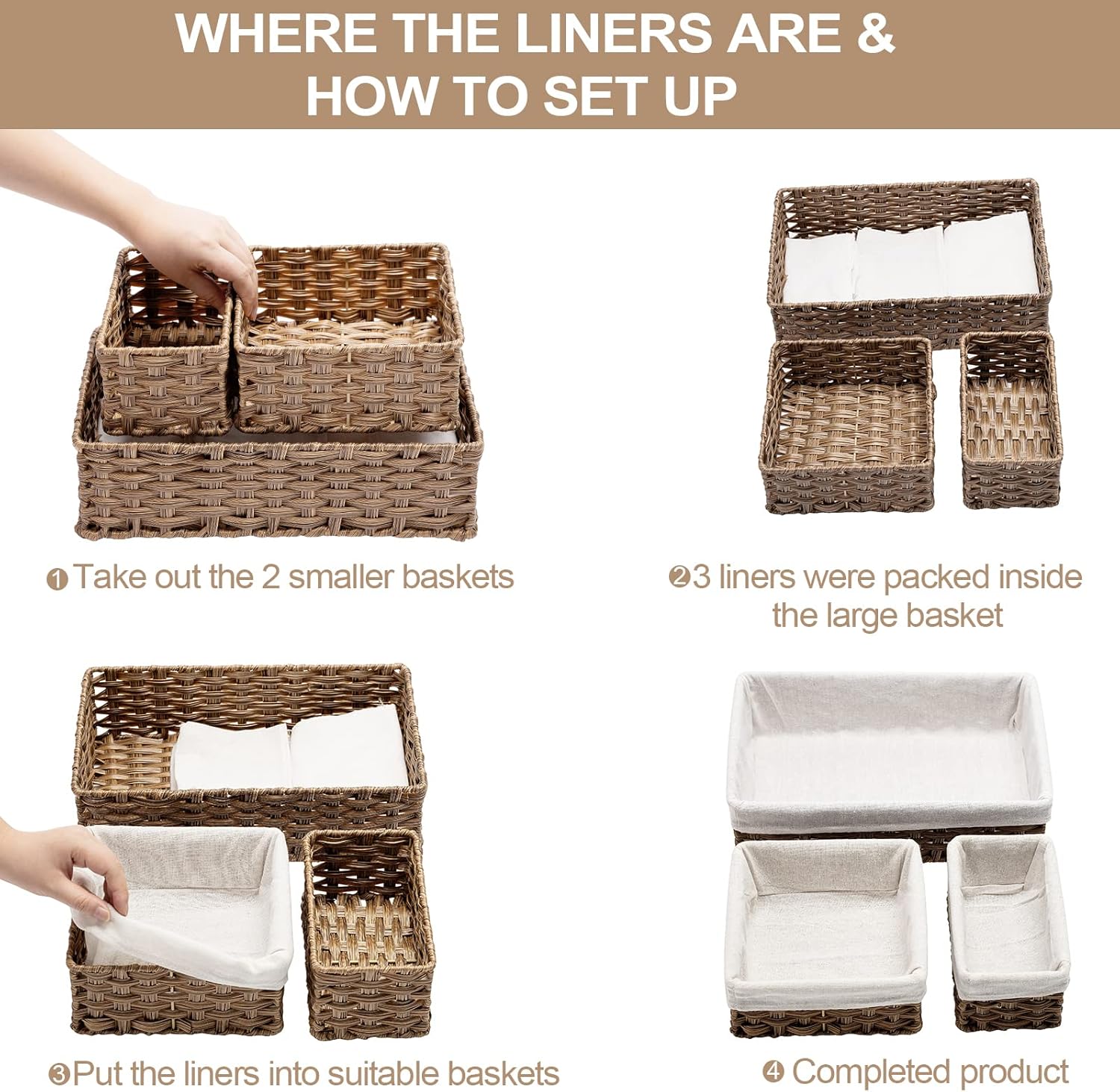 WHERE THE LINERS ARE & HOW TO SET UP

❶Take out the 2 smaller baskets

❷3 liners were packed inside the large basket

❸Put the liners into suitable baskets

❹ Completed product