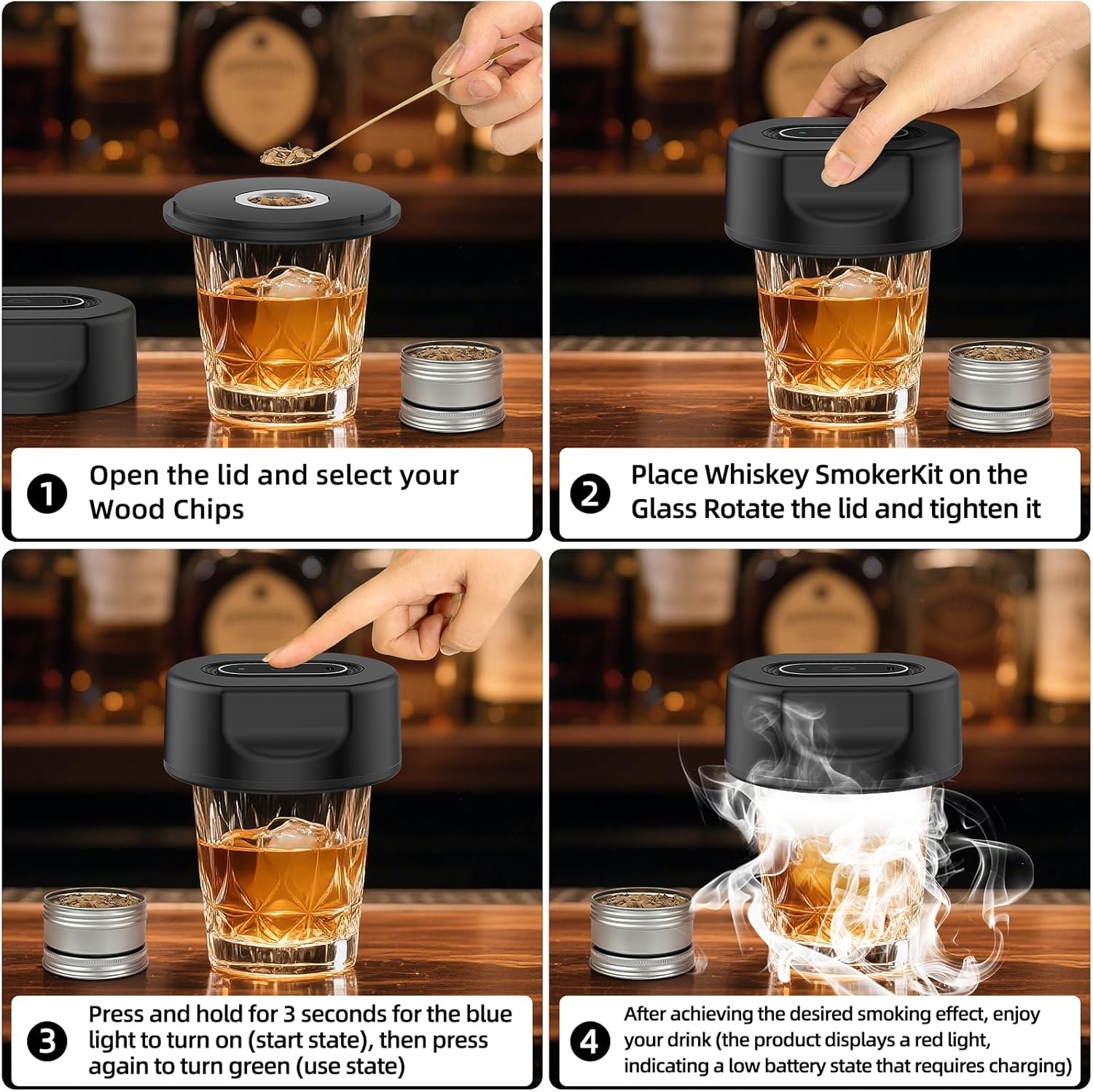 1 Open the lid and select your Wood Chips

2 Place Whiskey SmokerKit on the Glass Rotate the lid and tighten it

3 Press and hold for 3 seconds for the blue light to turn on (start state), then press again to turn green (use state)

4 After achieving the desired smoking effect, enjoy your drink (the product displays a red light, indicating a low battery state that requires charging)