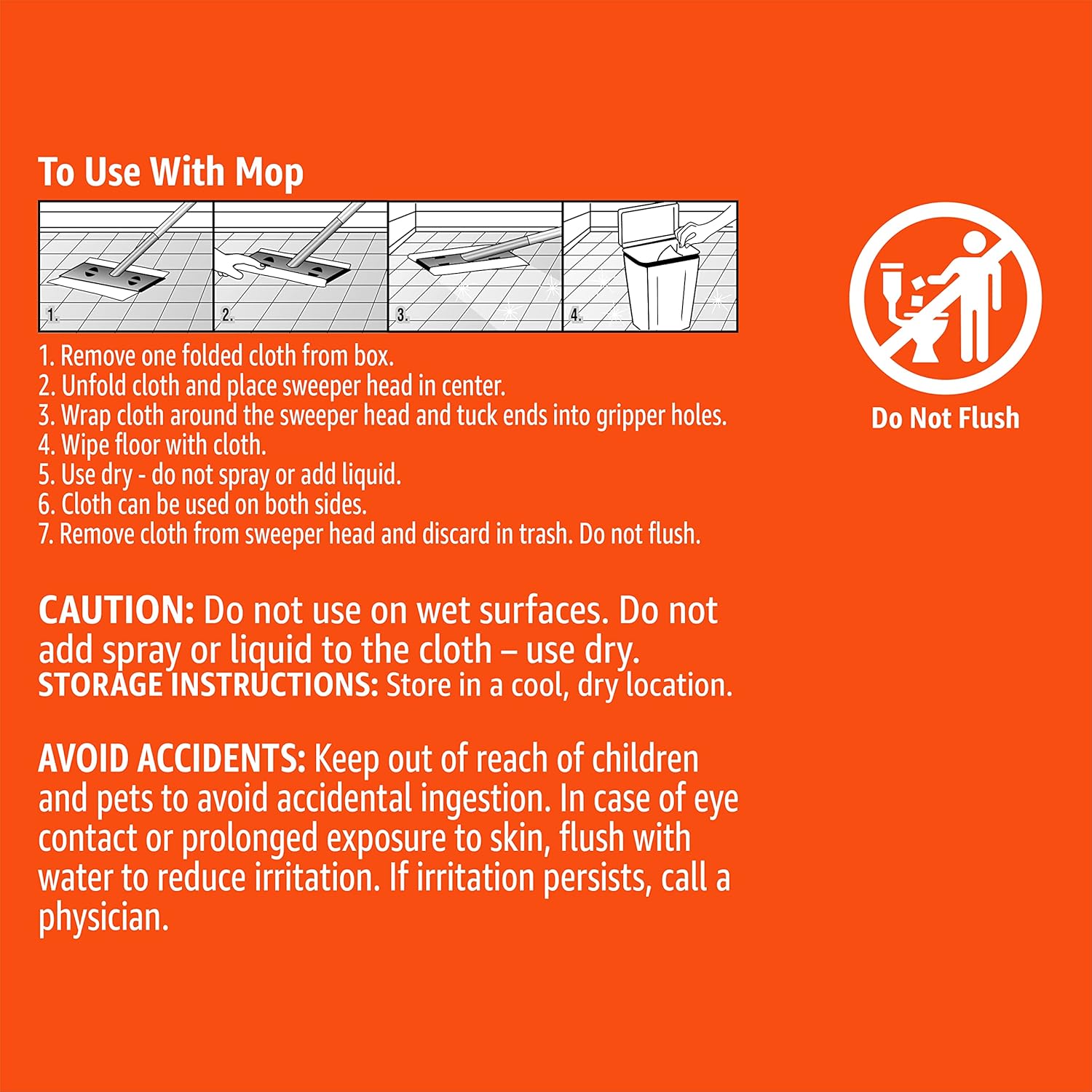 To Use With Mop

1.

2.

3.

4.

1. Remove one folded cloth from box.
2. Unfold cloth and place sweeper head in center.
3. Wrap cloth around the sweeper head and tuck ends into gripper holes.
4. Wipe floor with cloth.
5. Use dry - do not spray or add liquid.
6. Cloth can be used on both sides.
7. Remove cloth from sweeper head and discard in trash. Do not flush.

CAUTION: Do not use on wet surfaces. Do not add spray or liquid to the cloth – use dry.
STORAGE INSTRUCTIONS: Store in a cool, dry location.

AVOID ACCIDENTS: Keep out of reach of children and pets to avoid accidental ingestion. In case of eye contact or prolonged exposure to skin, flush with water to reduce irritation. If irritation persists, call a physician.

Do Not Flush