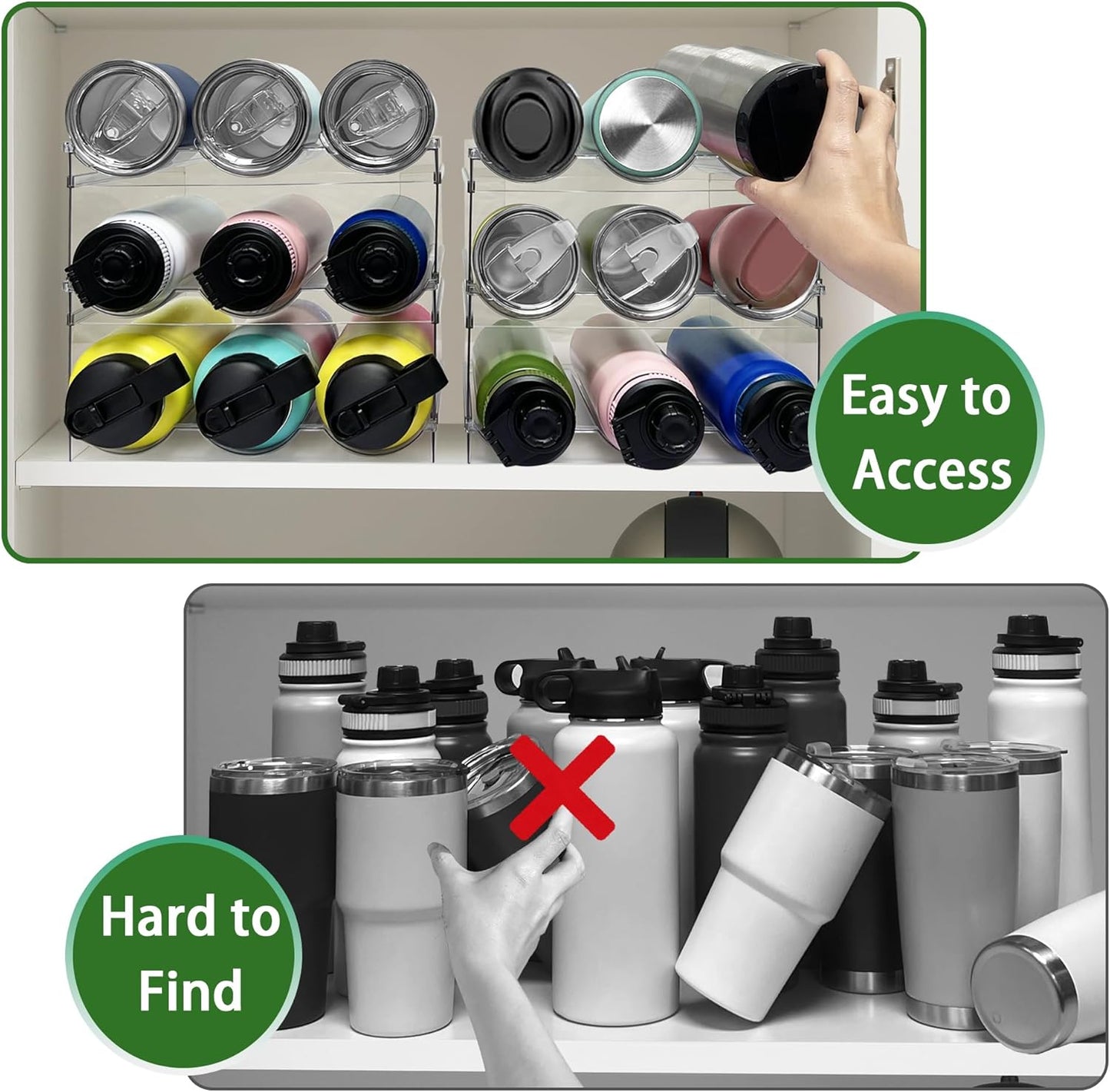 Easy to Access

Hard to Find