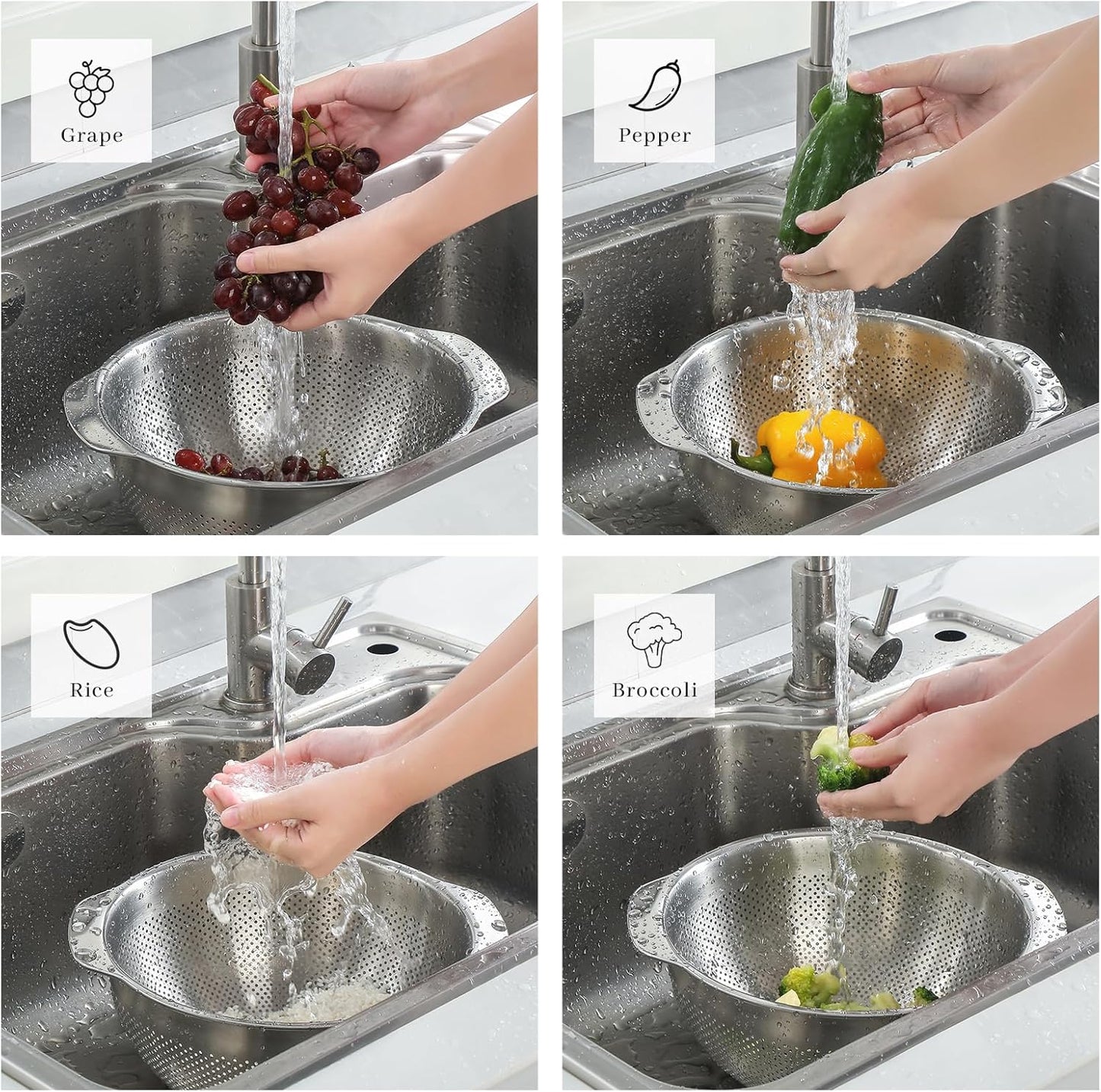 Grape

Pepper

Rice

Broccoli