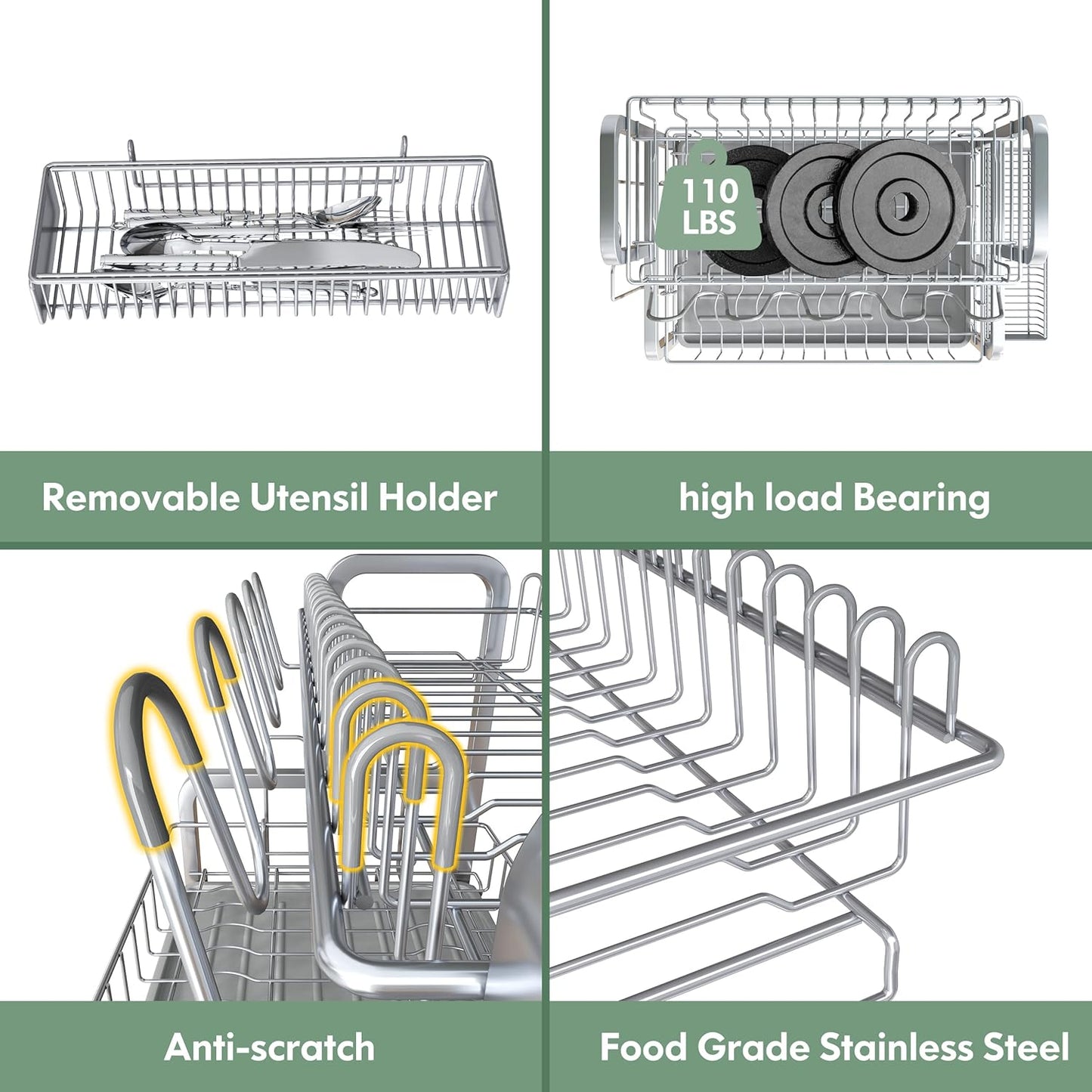 110 LBS

Removable Utensil Holder

high load Bearing

Anti-scratch

Food Grade Stainless Steel