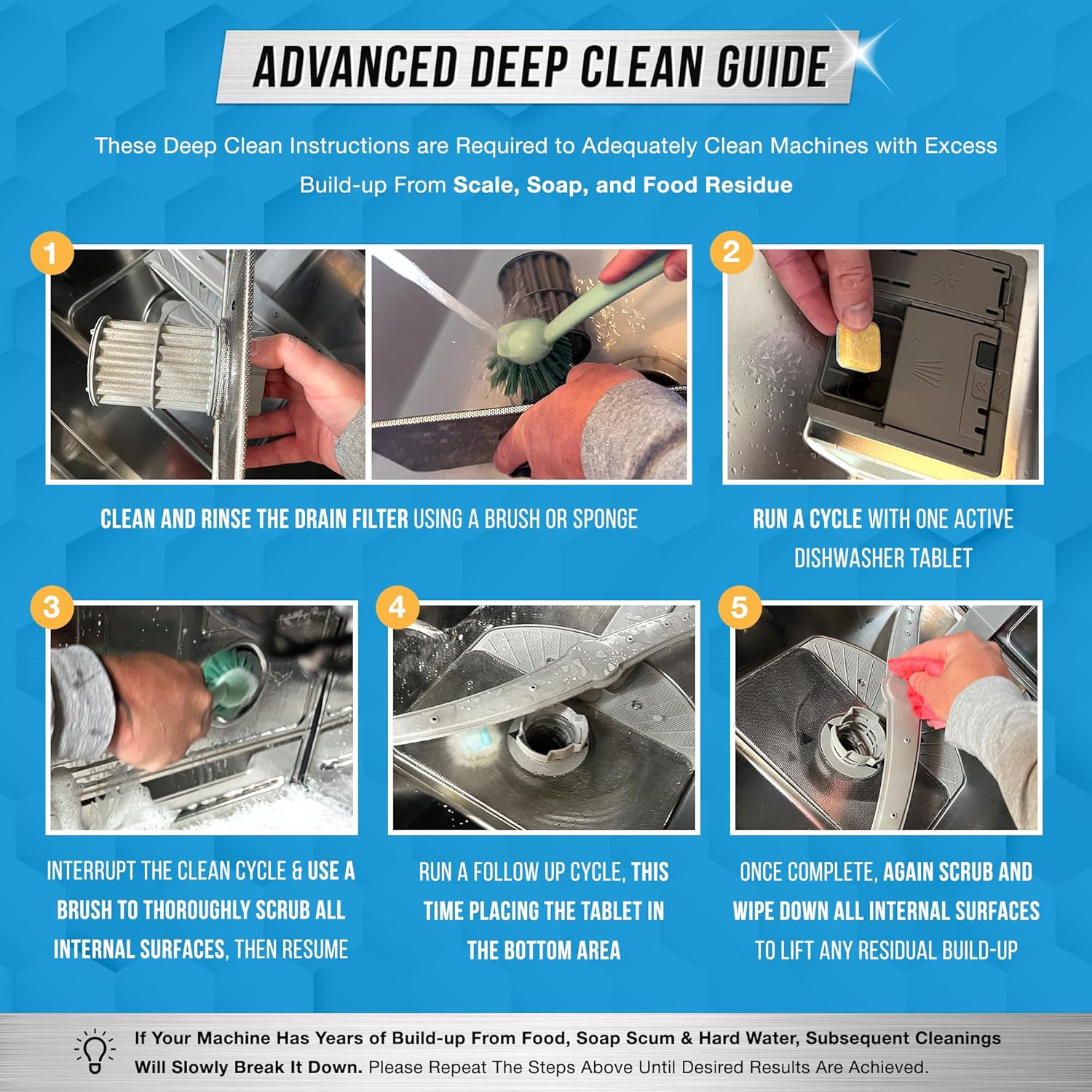 ADVANCED DEEP CLEAN GUIDE

These Deep Clean Instructions are Required to Adequately Clean Machines with Excess Build-up From Scale, Soap, and Food Residue

1

CLEAN AND RINSE THE DRAIN FILTER USING A BRUSH OR SPONGE

2

RUN A CYCLE WITH ONE ACTIVE DISHWASHER TABLET

3

INTERRUPT THE CLEAN CYCLE & USE A BRUSH TO THOROUGHLY SCRUB ALL INTERNAL SURFACES, THEN RESUME

4

RUN A FOLLOW UP CYCLE, THIS TIME PLACING THE TABLET IN THE BOTTOM AREA

5

ONCE COMPLETE, AGAIN SCRUB AND WIPE DOWN ALL INTERNAL SURFACES TO LIFT ANY RESIDUAL BUILD-UP

If Your Machine Has Years of Build-up From Food, Soap Scum & Hard Water, Subsequent Cleanings Will Slowly Break It Down. Please Repeat The Steps Above Until Desired Results Are Achieved.