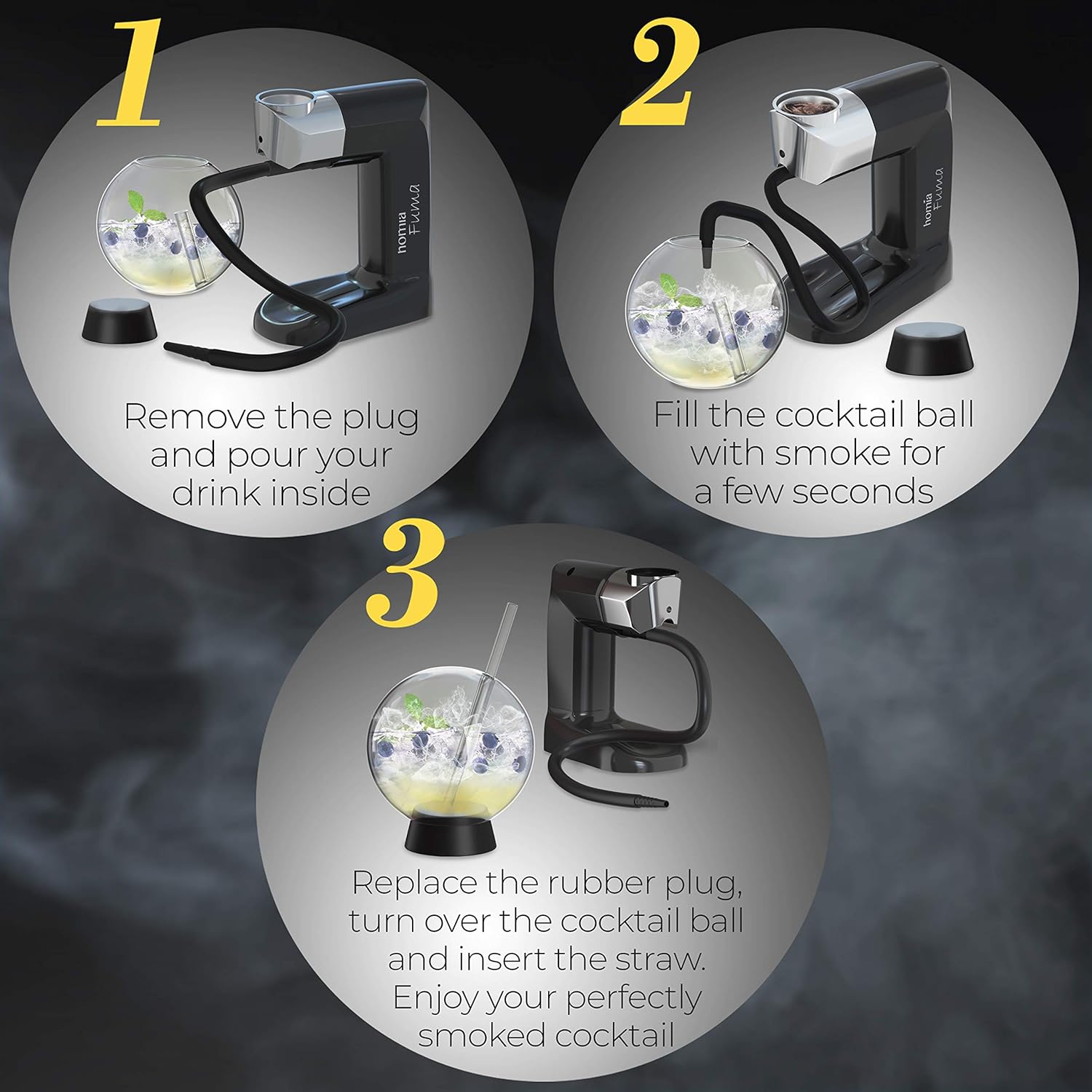 1

homia
Fuma

Remove the plug and pour your drink inside

2

homia
Fuma

Fill the cocktail ball with smoke for a few seconds

3

Replace the rubber plug, turn over the cocktail ball and insert the straw. Enjoy your perfectly smoked cocktail