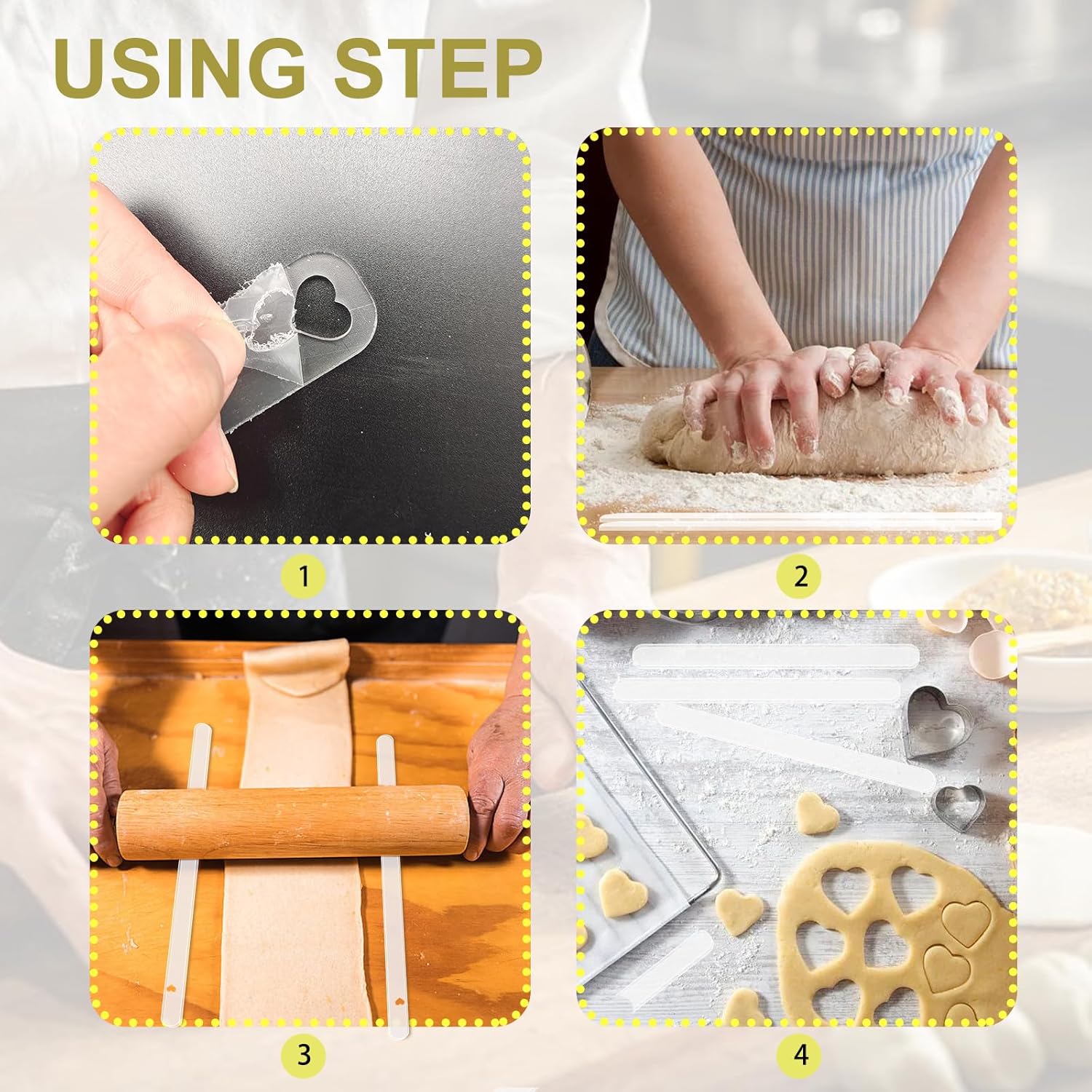 USING STEP

1

2

3

4