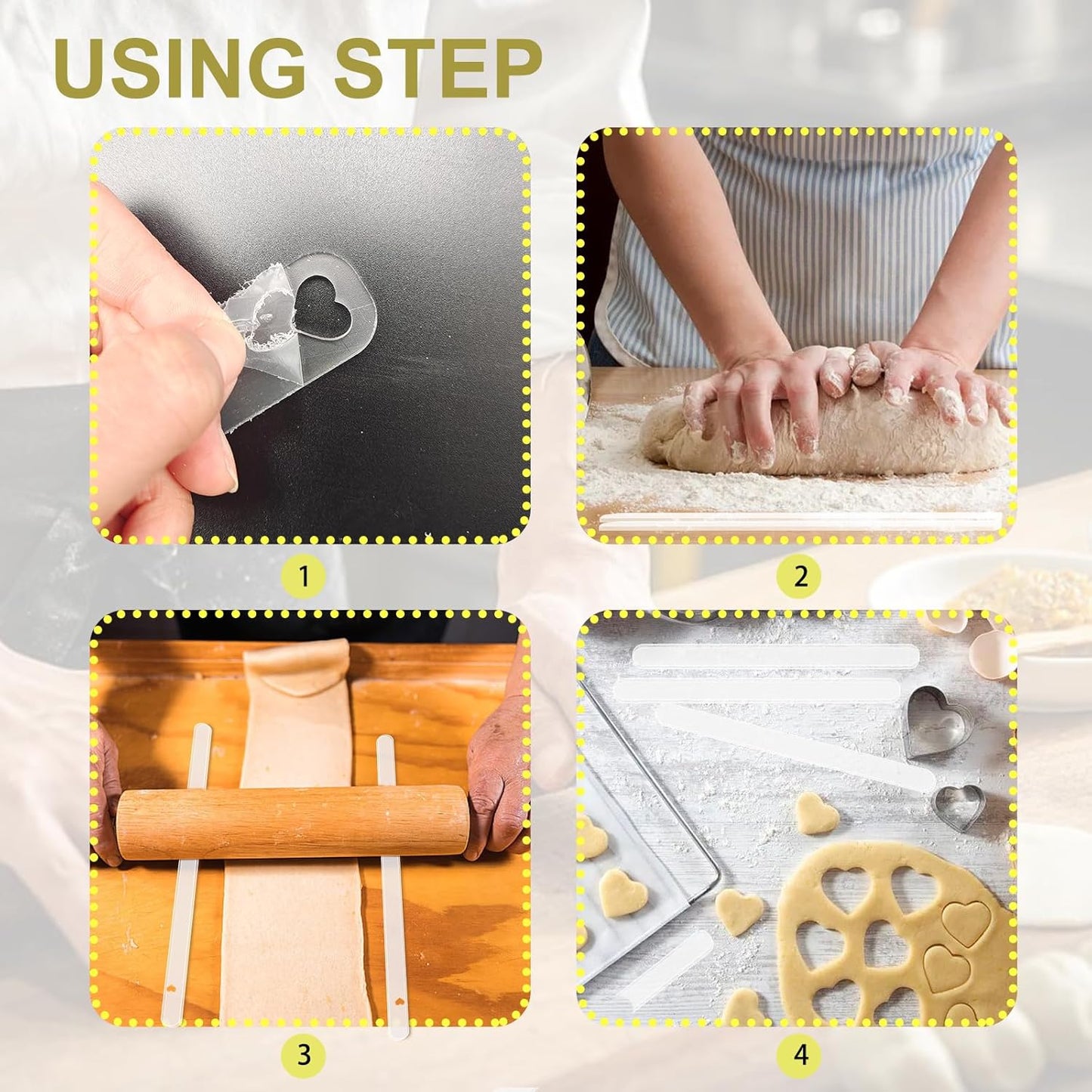 USING STEP

1

2

3

4