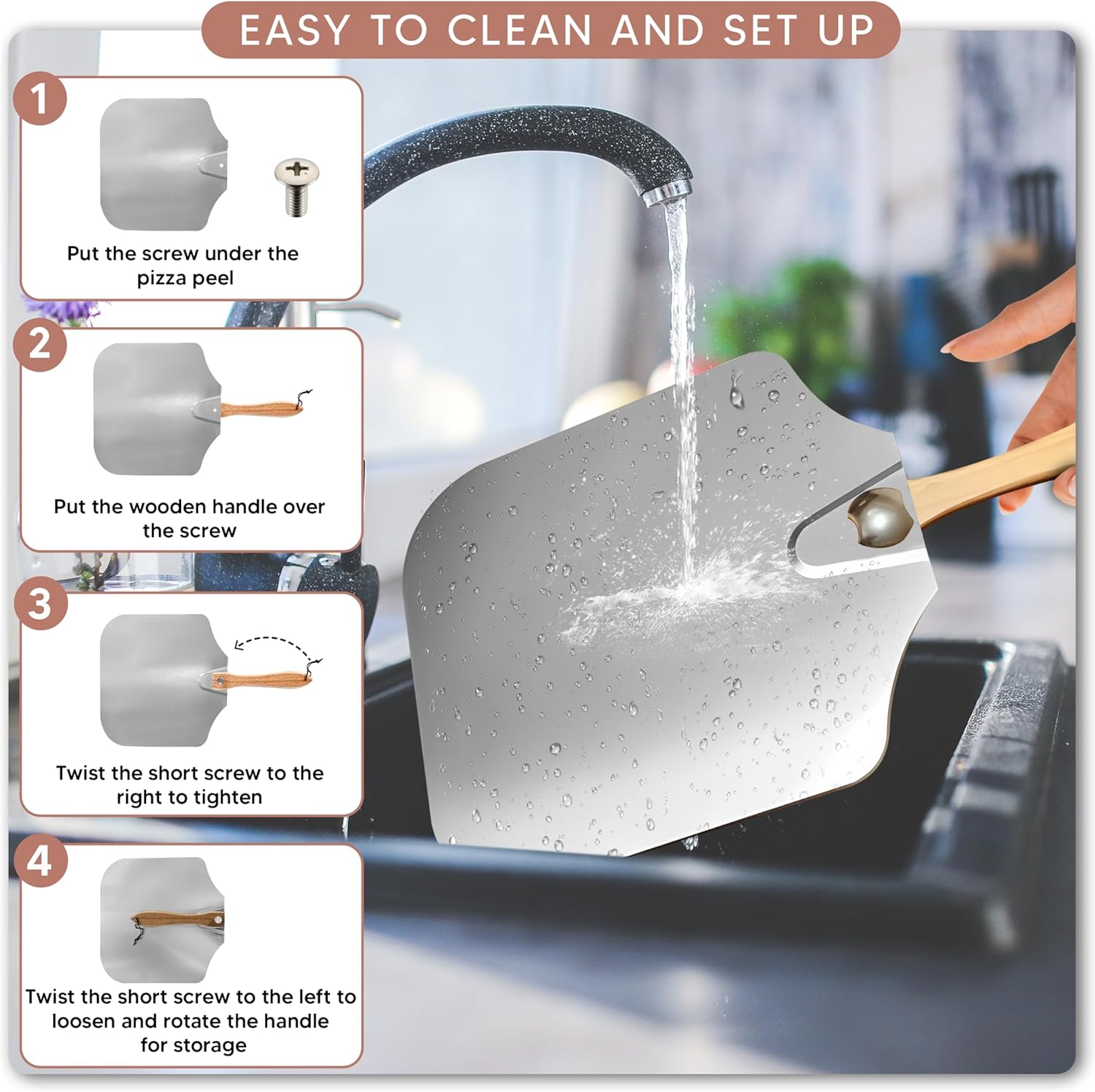 EASY TO CLEAN AND SET UP

1

Put the screw under the pizza peel

2

Put the wooden handle over the screw

3

Twist the short screw to the right to tighten

4

Twist the short screw to the left to loosen and rotate the handle for storage