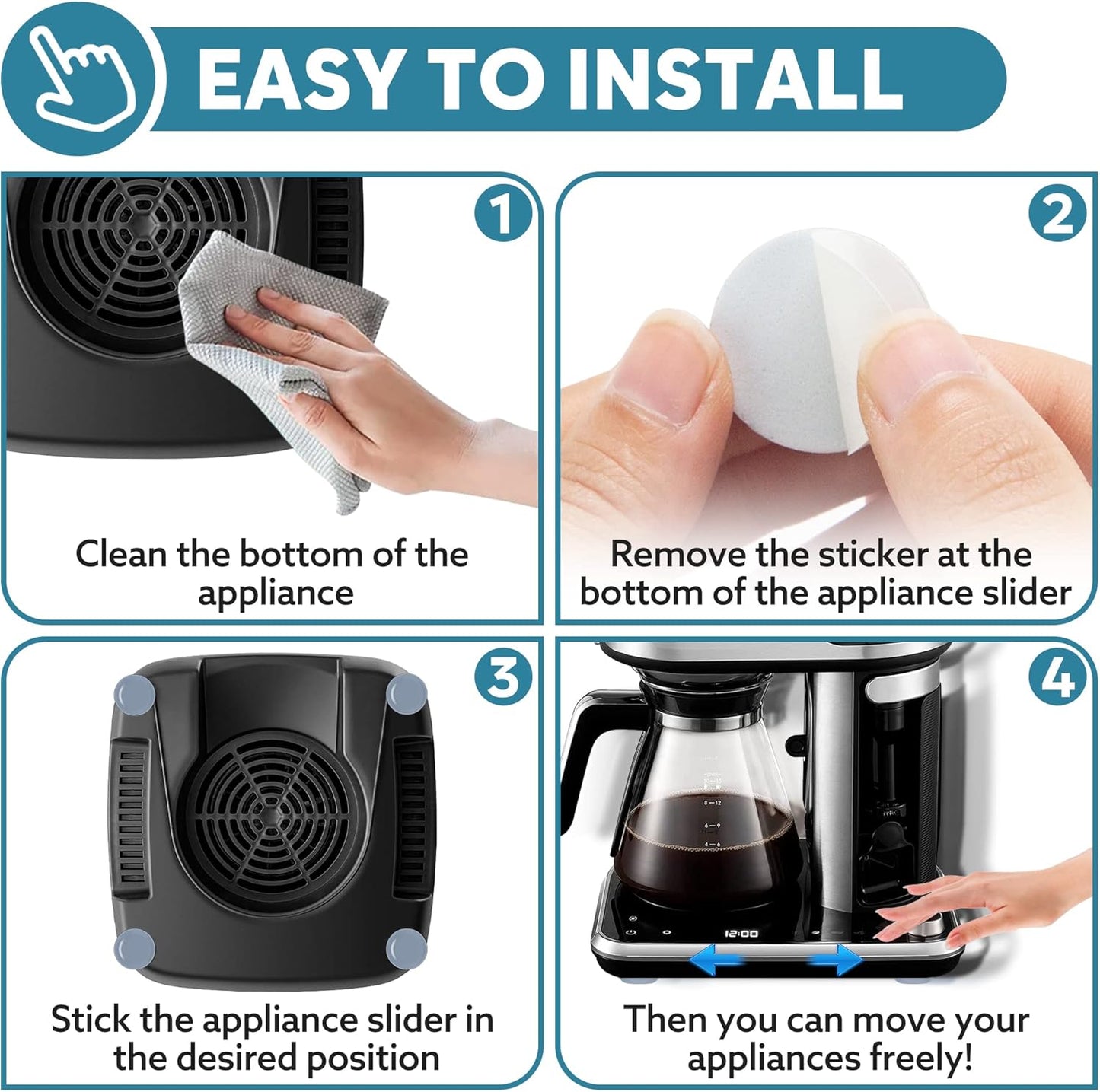 EASY TO INSTALL

1

Clean the bottom of the appliance

2

Remove the sticker at the bottom of the appliance slider

3

Stick the appliance slider in the desired position

4

12:00

Then you can move your appliances freely!