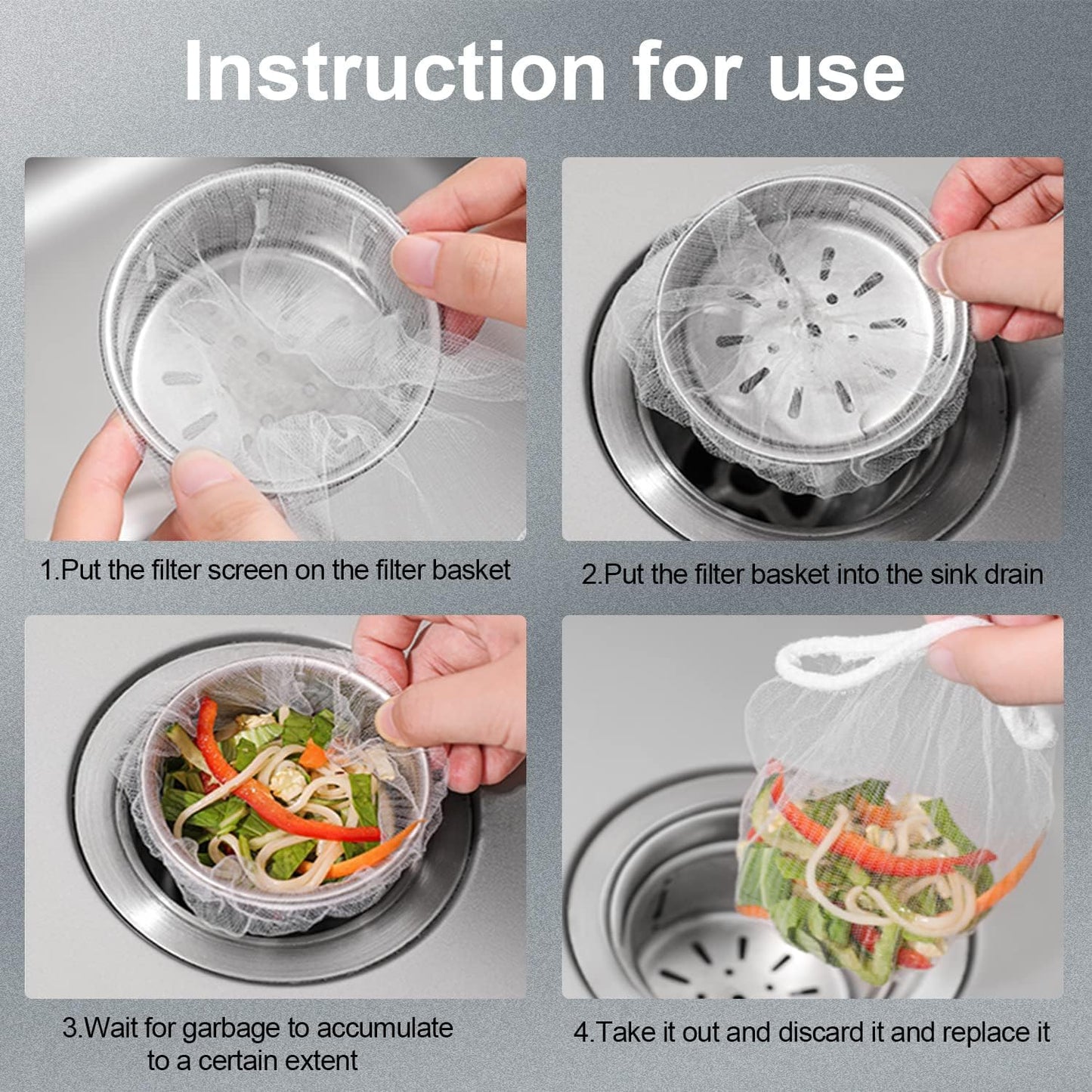 Instruction for use

1.Put the filter screen on the filter basket

2.Put the filter basket into the sink drain

3.Wait for garbage to accumulate to a certain extent

4.Take it out and discard it and replace it