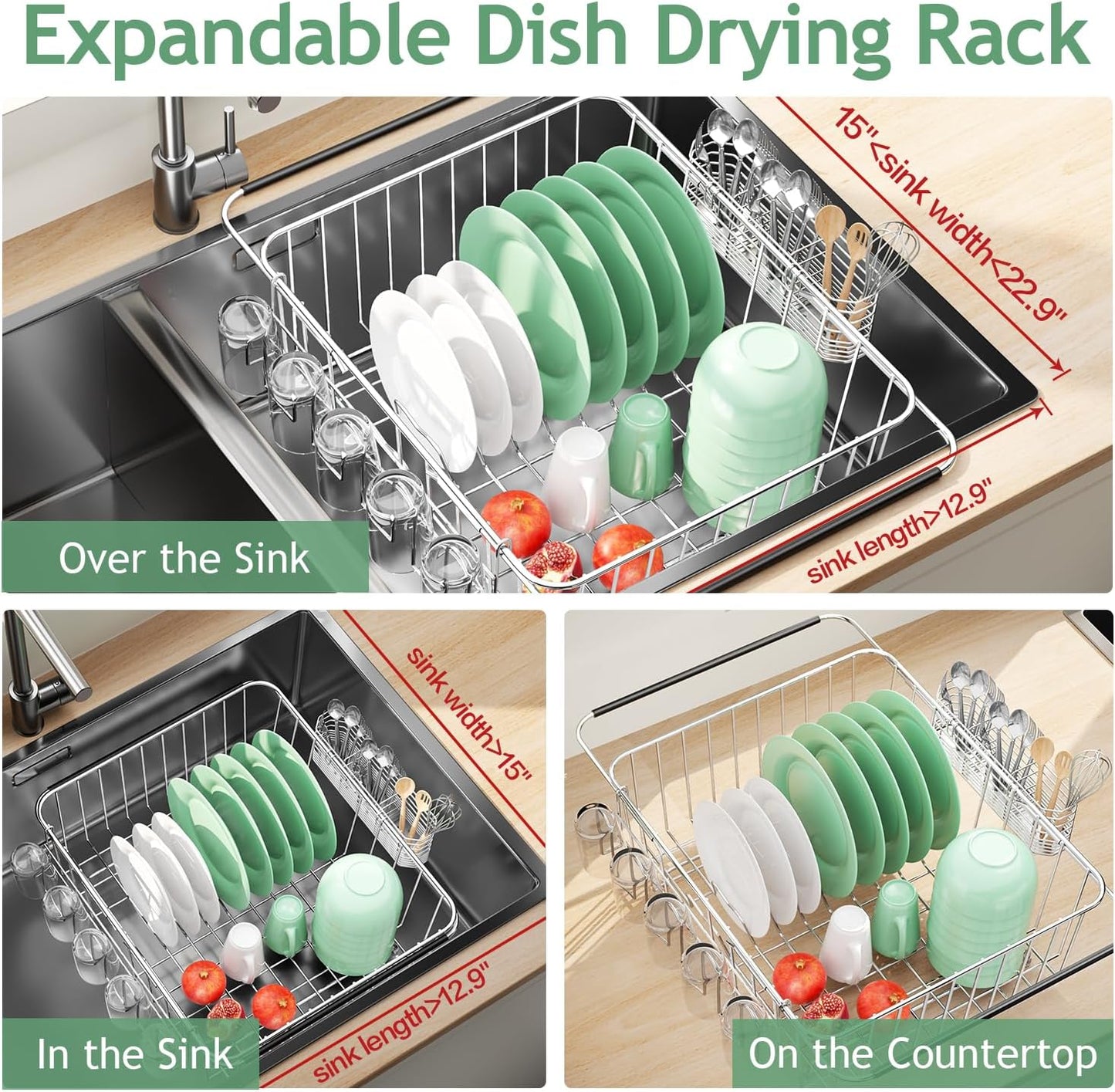 Expandable Dish Drying Rack

15"<sink width<22.9"

sink length>12.9"

Over the Sink

sink width>15"

sink length>12.9"

In the Sink

On the Countertop