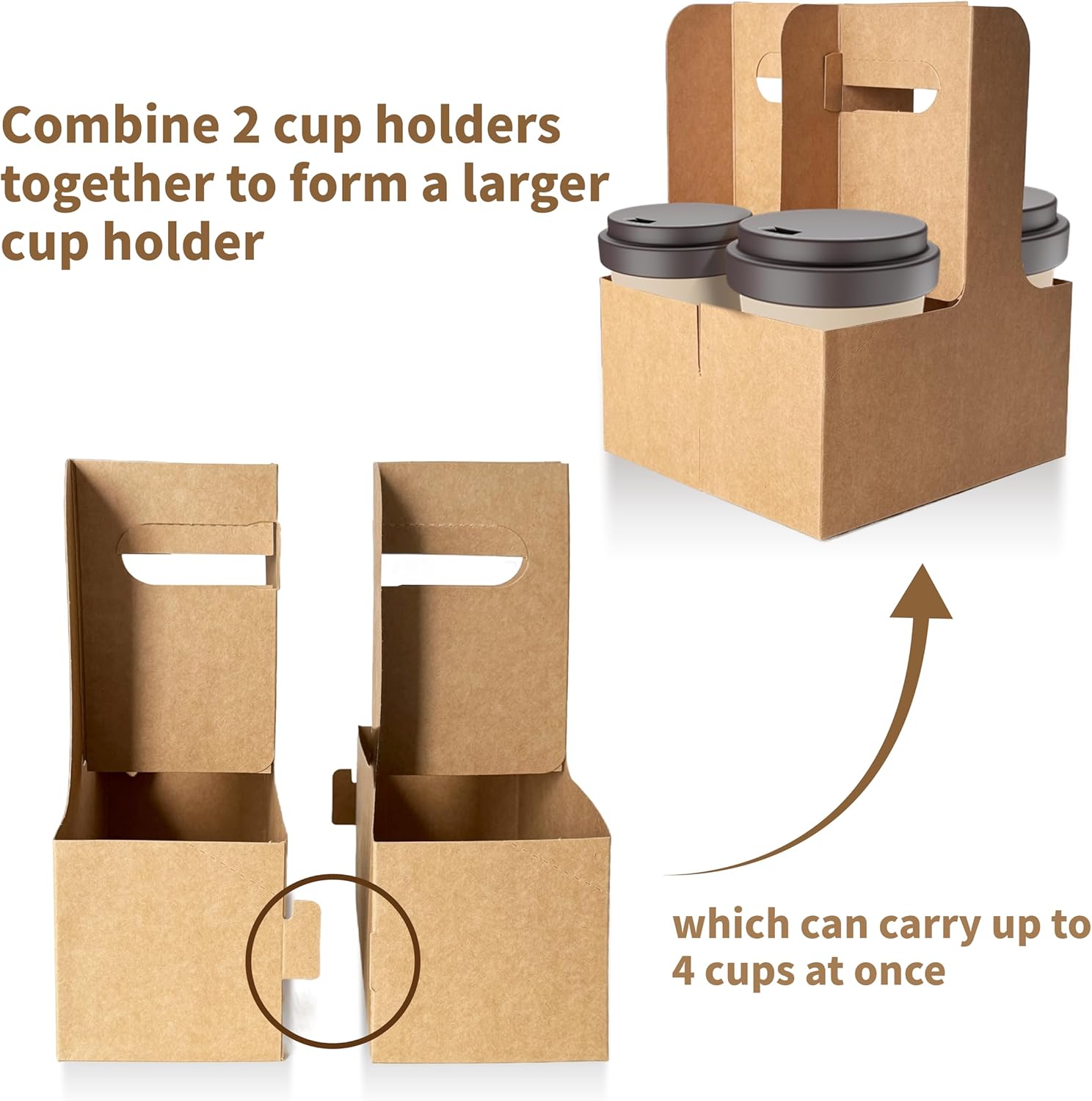 Combine 2 cup holders together to form a larger cup holder

which can carry up to 4 cups at once