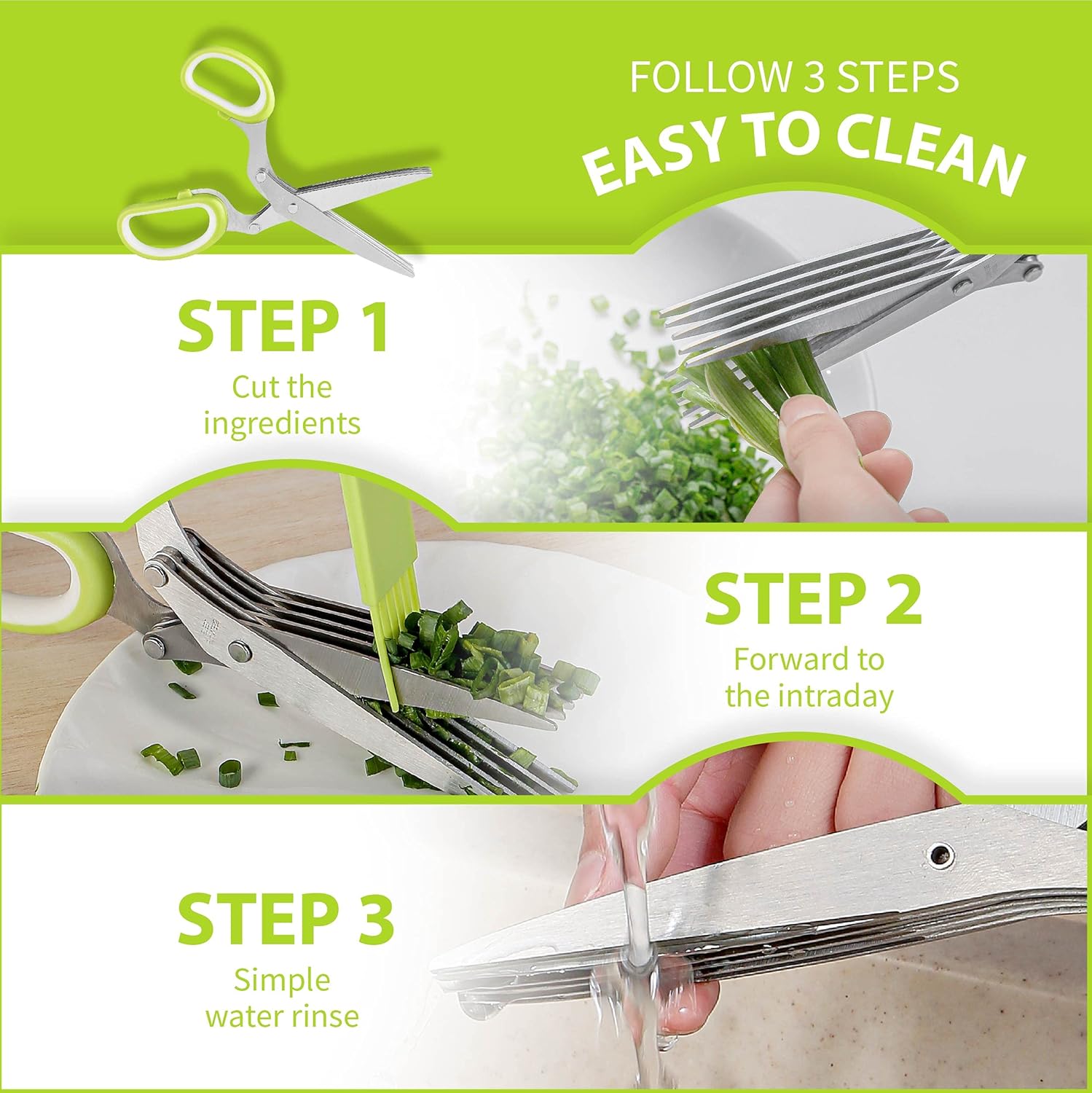 FOLLOW 3 STEPS
EASY TO CLEAN

STEP 1
Cut the ingredients

STEP 2
Forward to the intraday

STEP 3
Simple water rinse