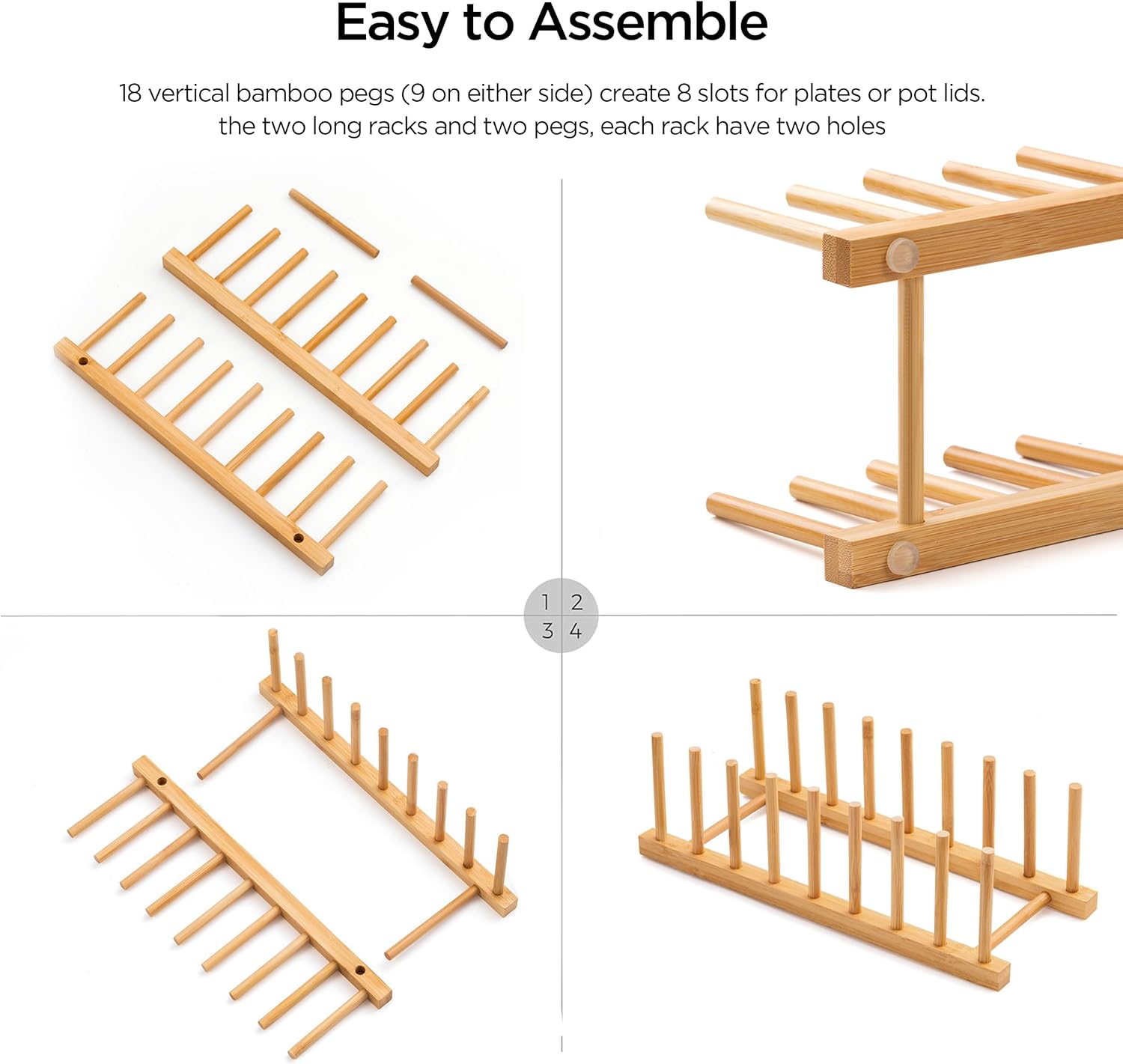 Easy to Assemble

18 vertical bamboo pegs (9 on either side) create 8 slots for plates or pot lids. the two long racks and two pegs, each rack have two holes

1 2
3 4