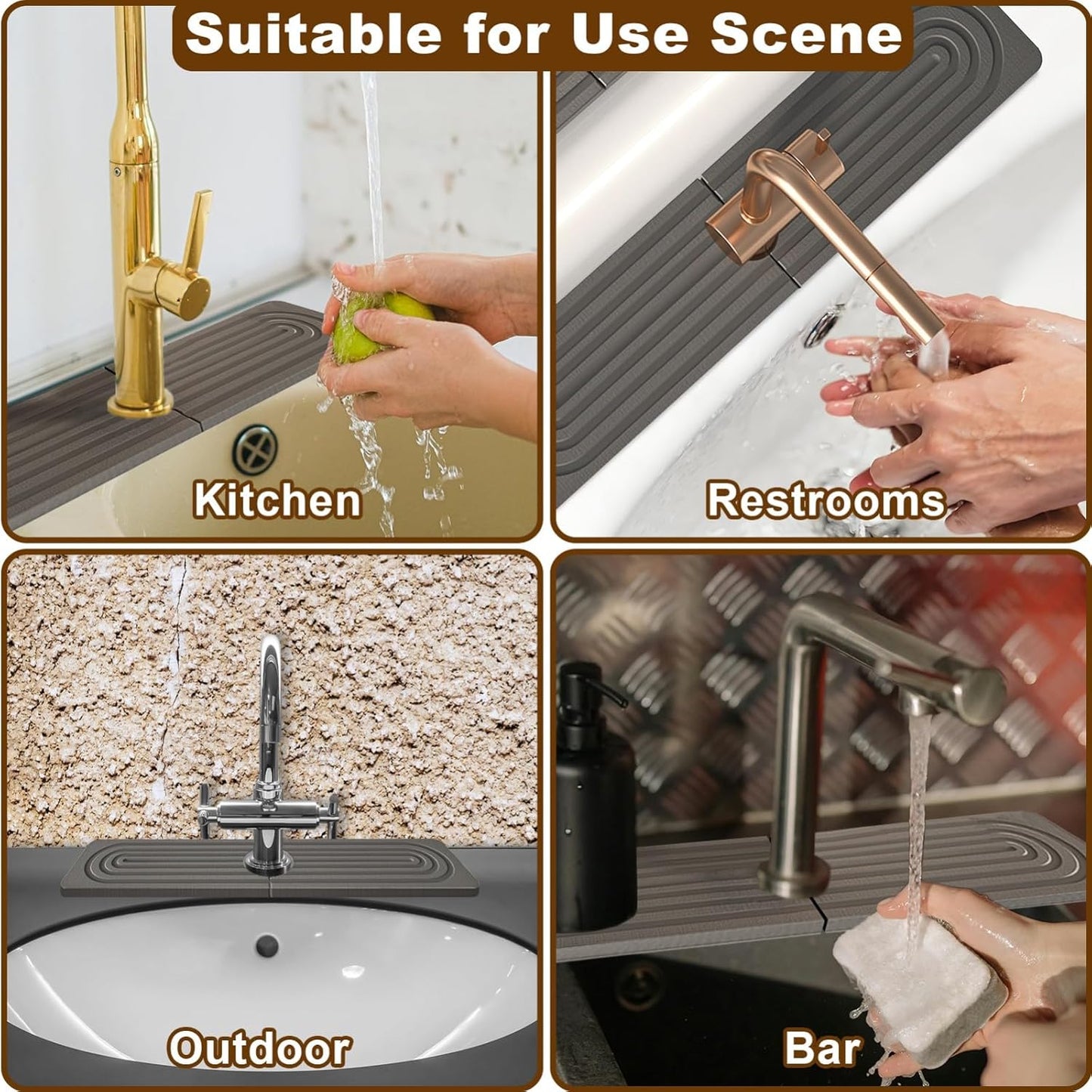 Suitable for Use Scene

Kitchen

Restrooms

Outdoor

Bar