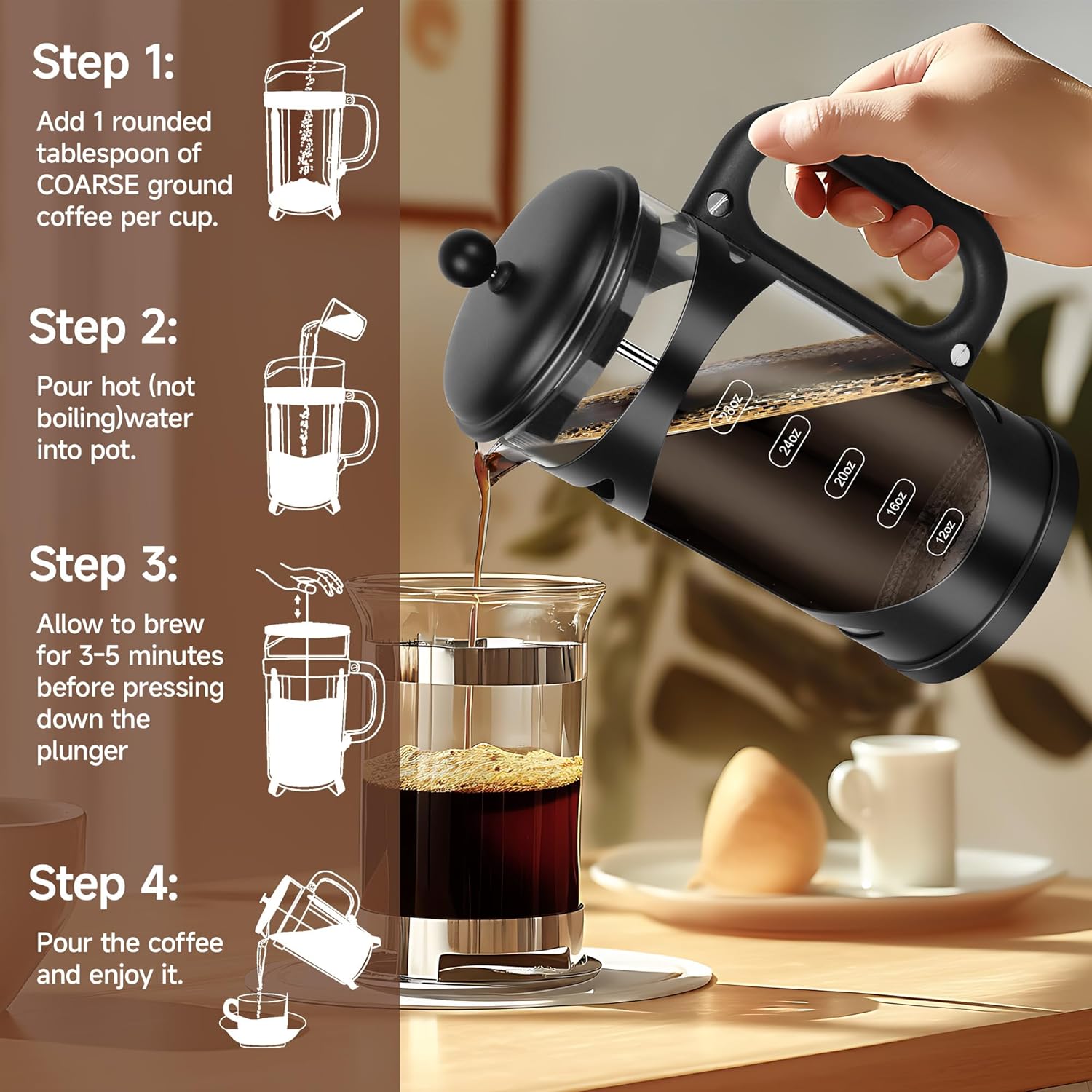 Step 1:

Add 1 rounded tablespoon of COARSE ground coffee per cup.

Step 2:

Pour hot (not boiling)water into pot.

Step 3:

Allow to brew for 3-5 minutes before pressing down the plunger

Step 4:

Pour the coffee and enjoy it.

28oz
24oz
20oz
16oz
12oz