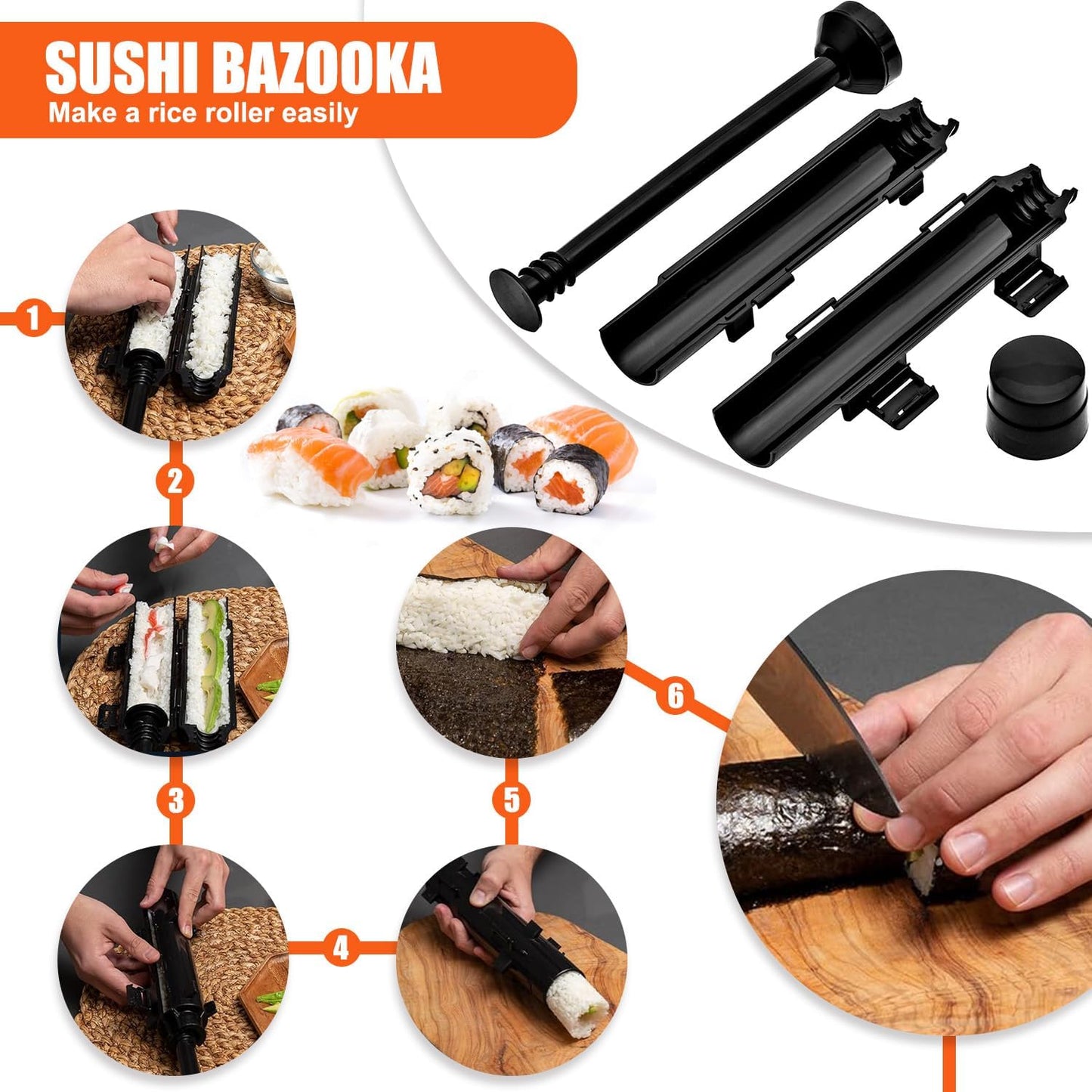 SUSHI BAZOOKA
Make a rice roller easily

1
2
3
4
5
6