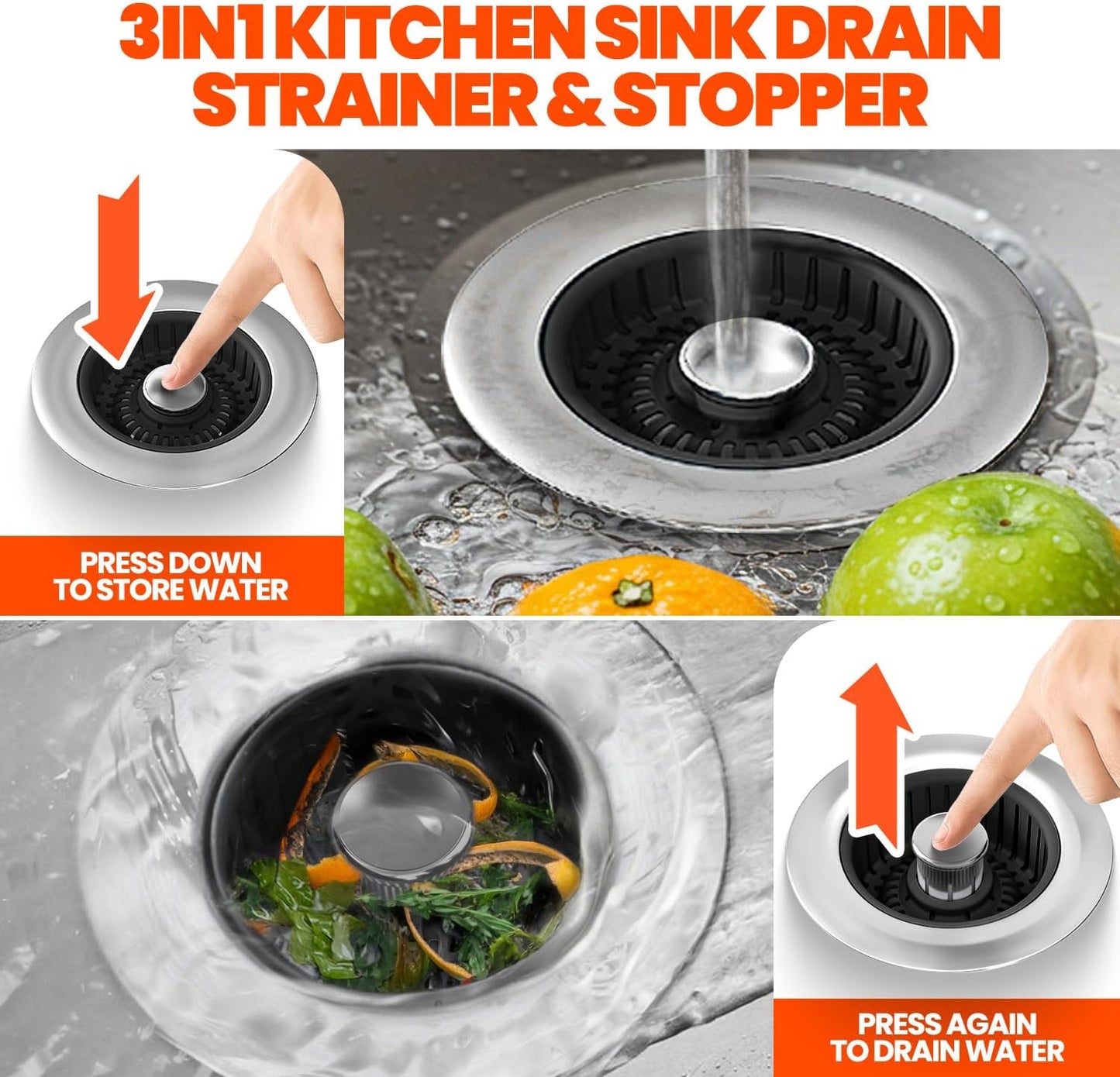 3IN1 KITCHEN SINK DRAIN STRAINER & STOPPER

PRESS DOWN TO STORE WATER

PRESS AGAIN TO DRAIN WATER