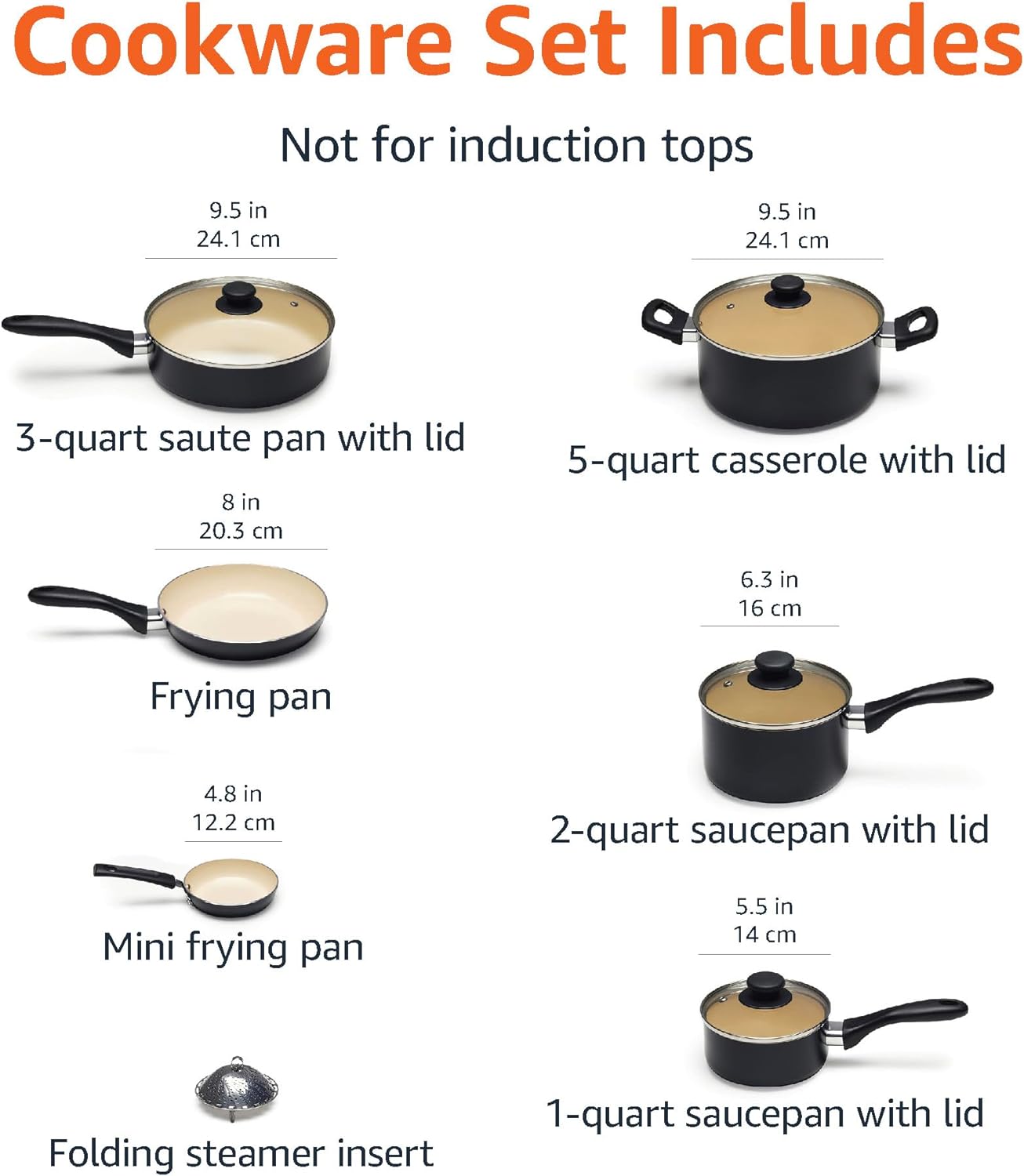 Cookware Set Includes

Not for induction tops

9.5 in
24.1 cm

3-quart saute pan with lid

8 in
20.3 cm

Frying pan

4.8 in
12.2 cm

Mini frying pan

Folding steamer insert

9.5 in
24.1 cm

5-quart casserole with lid

6.3 in
16 cm

2-quart saucepan with lid

5.5 in
14 cm

1-quart saucepan with lid