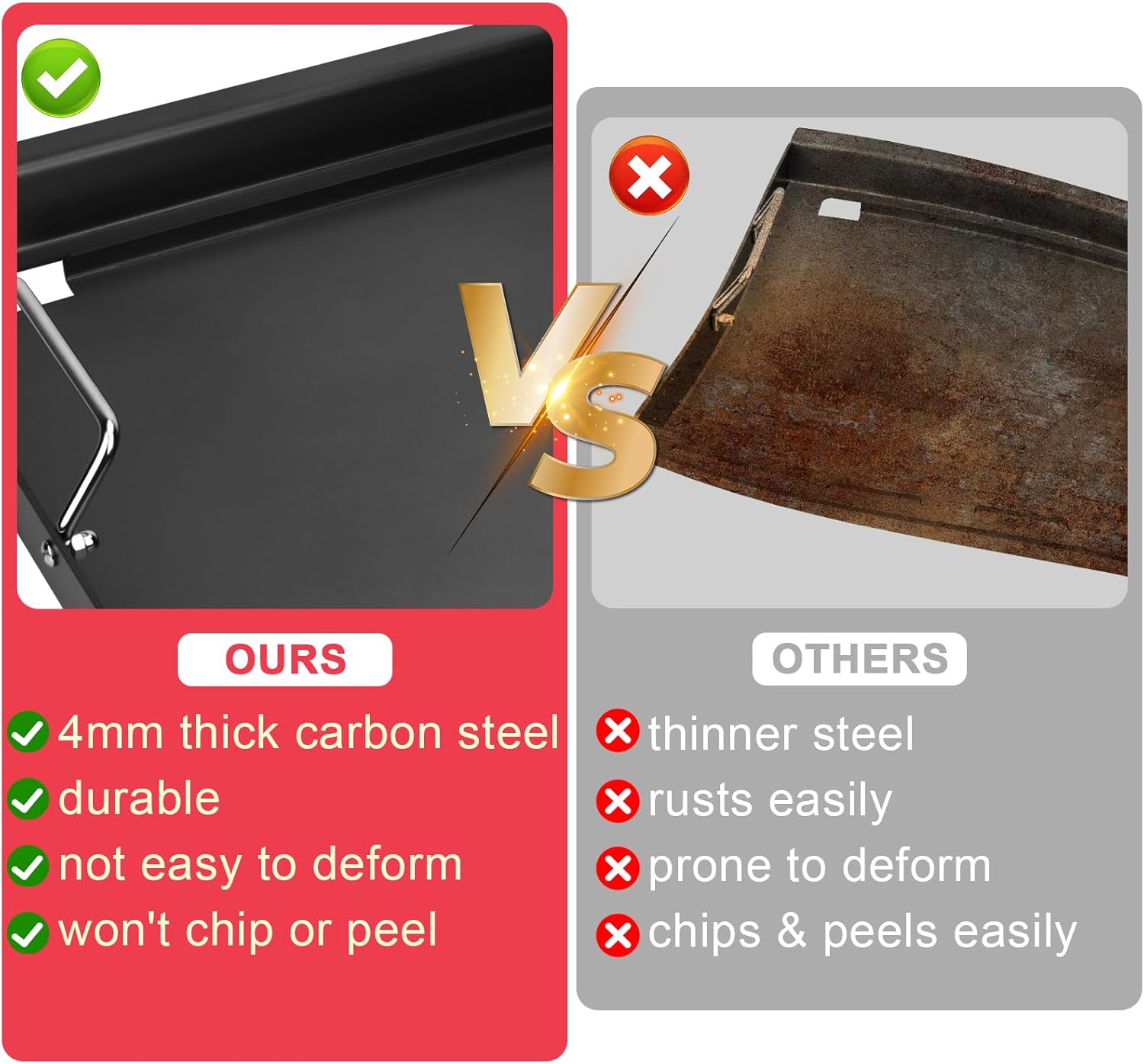 VS

OURS

4mm thick carbon steel
durable
not easy to deform
won't chip or peel

OTHERS

thinner steel
rusts easily
prone to deform
chips & peels easily