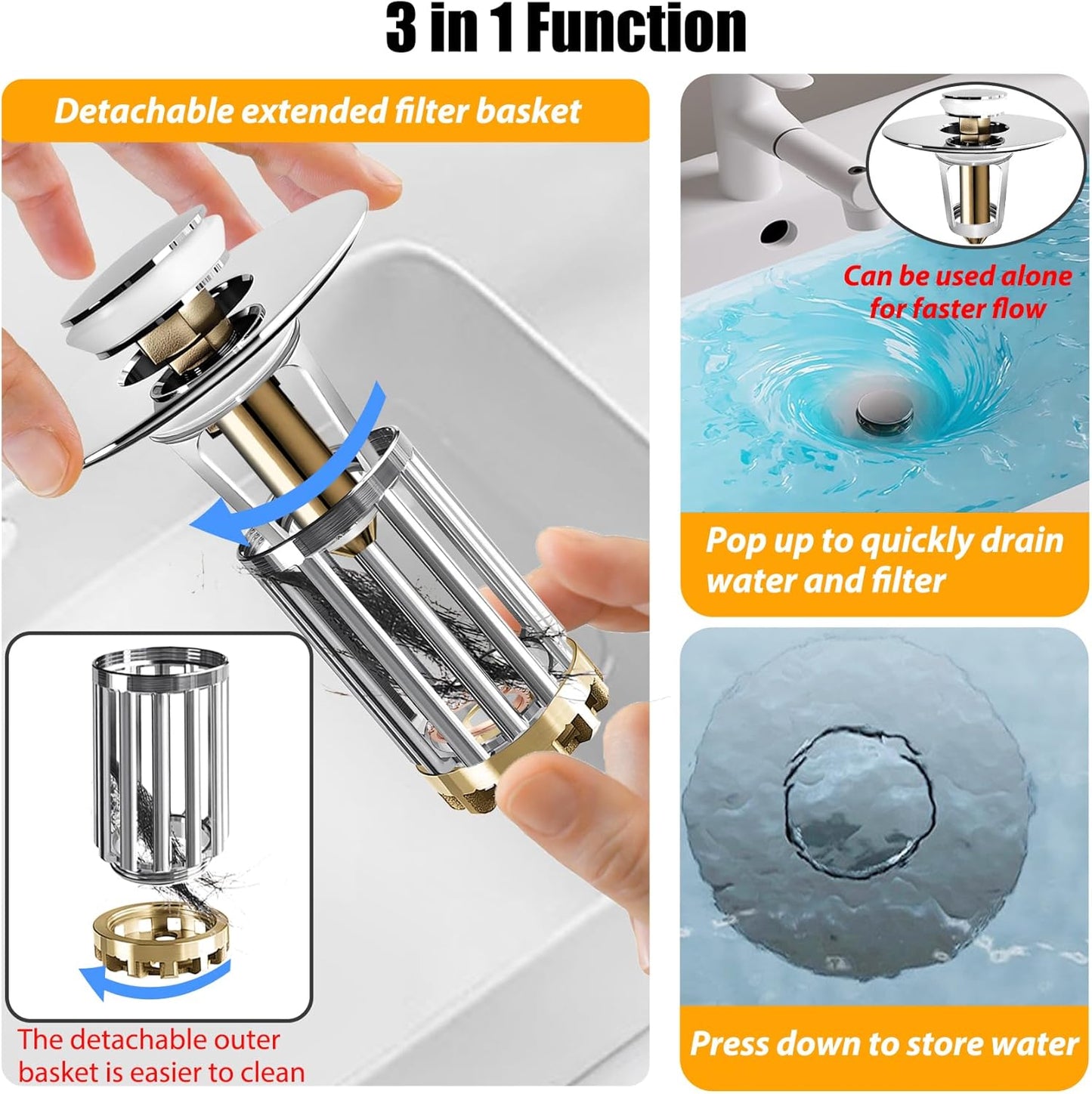 3 in 1 Function

Detachable extended filter basket

The detachable outer basket is easier to clean

Can be used alone for faster flow

Pop up to quickly drain water and filter

Press down to store water