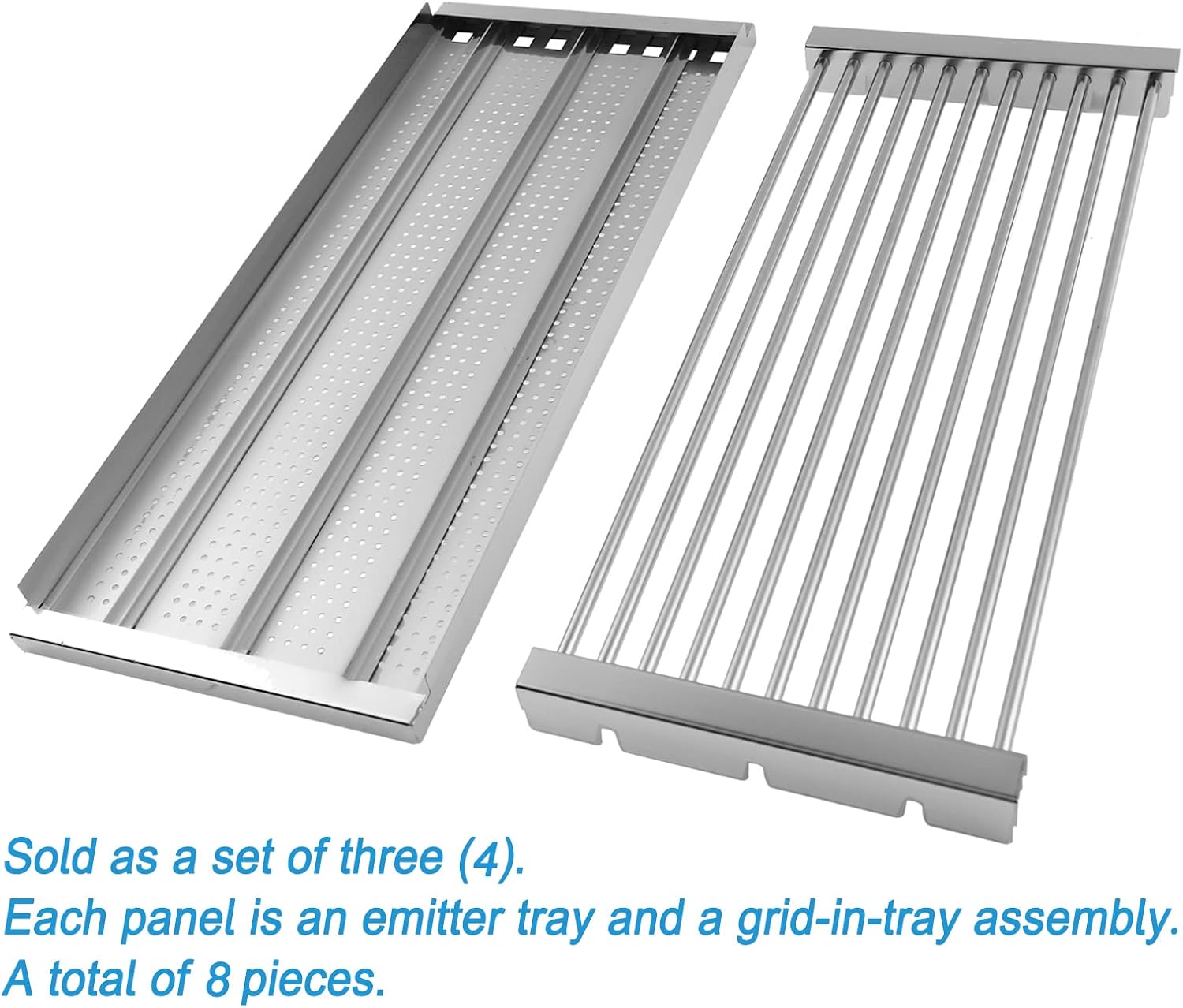 Sold as a set of three (4).
Each panel is an emitter tray and a grid-in-tray assembly.
A total of 8 pieces.