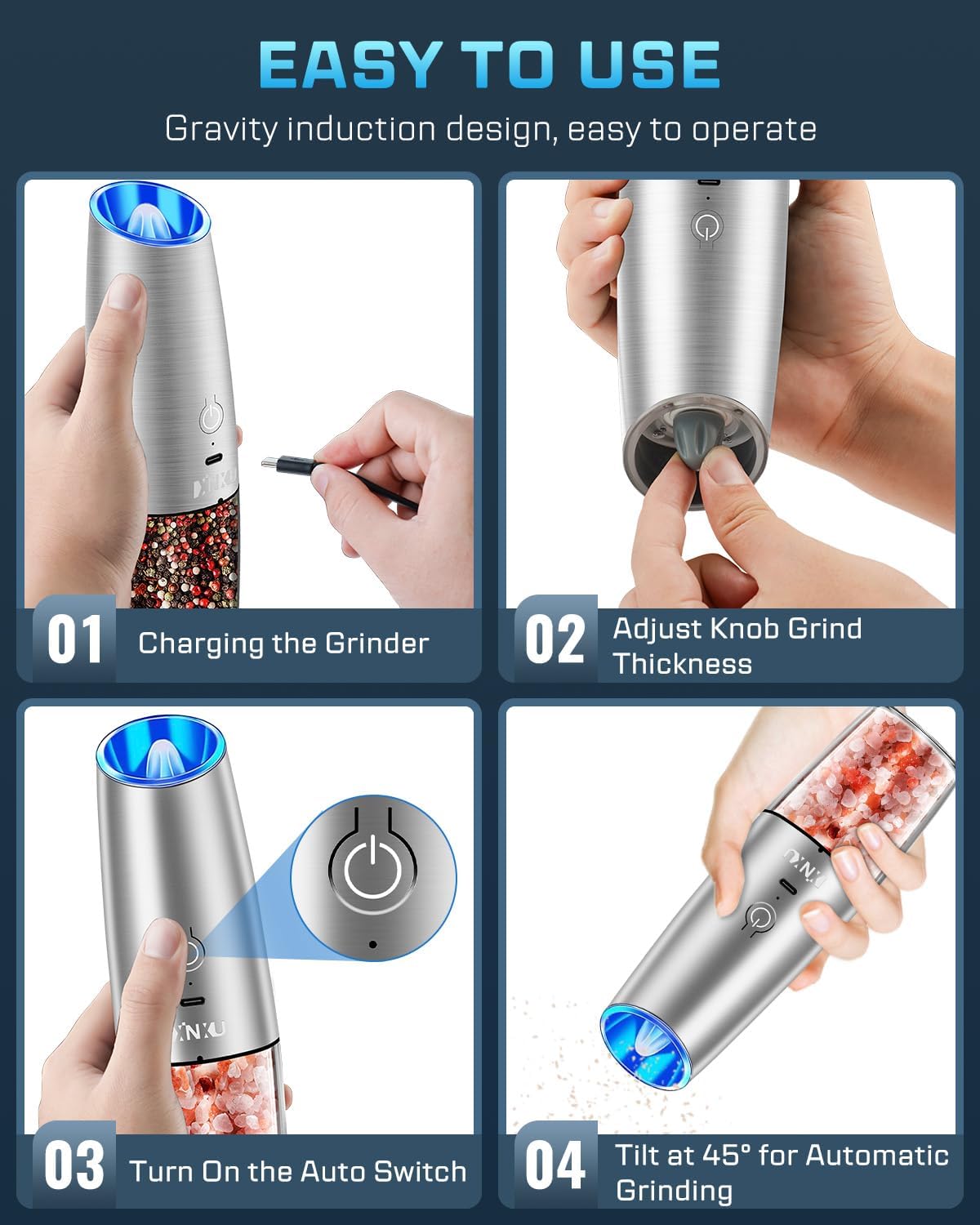 EASY TO USE

Gravity induction design, easy to operate

01 Charging the Grinder

02 Adjust Knob Grind Thickness

03 Turn On the Auto Switch

04 Tilt at 45° for Automatic Grinding