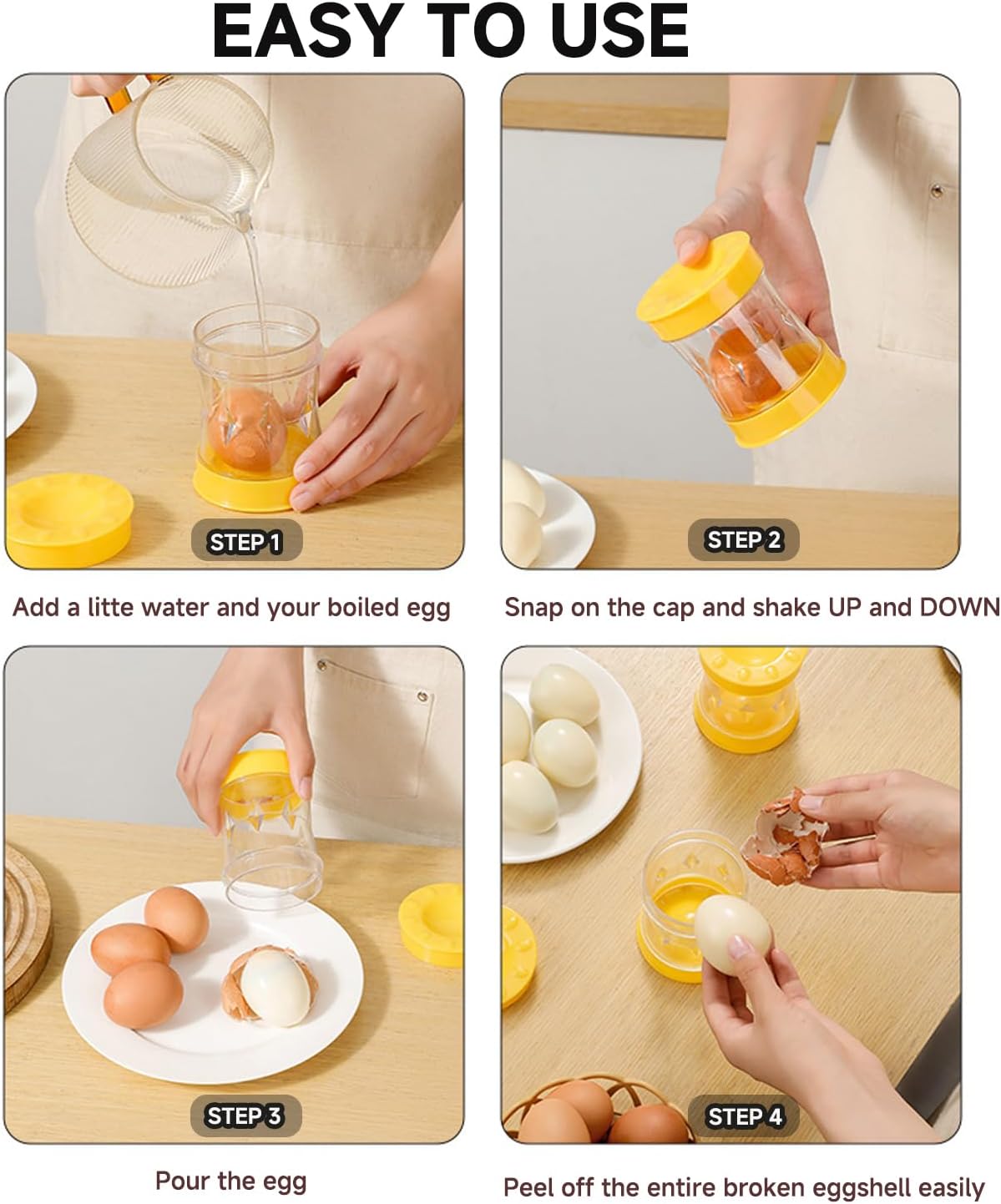 EASY TO USE

STEP 1

Add a litte water and your boiled egg

STEP 2

Snap on the cap and shake UP and DOWN

STEP 3

Pour the egg

STEP 4

Peel off the entire broken eggshell easily