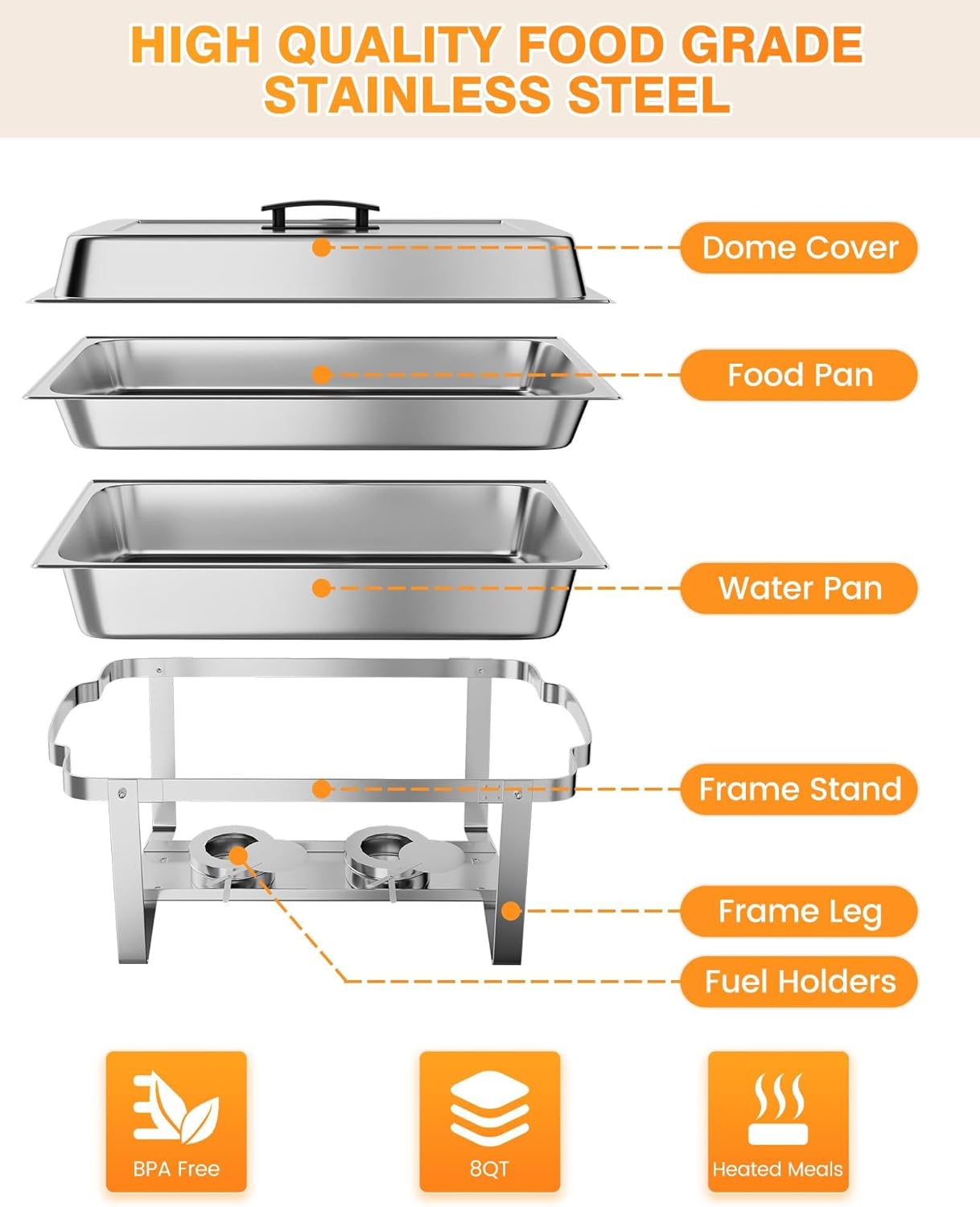 HIGH QUALITY FOOD GRADE STAINLESS STEEL

Dome Cover

Food Pan

Water Pan

Frame Stand

Frame Leg

Fuel Holders

BPA Free

8QT

Heated Meals