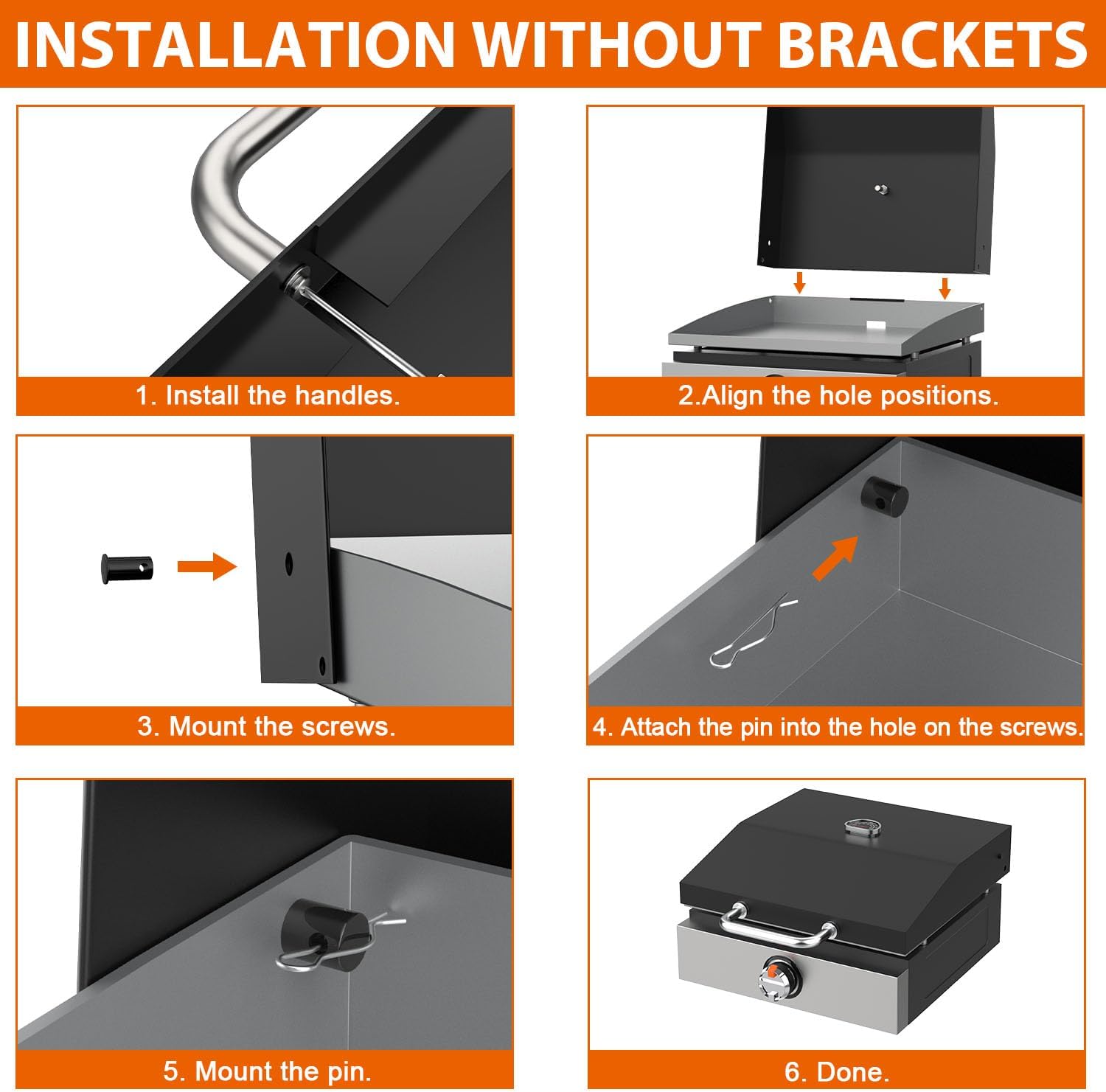 INSTALLATION WITHOUT BRACKETS

1. Install the handles.

2.Align the hole positions.

3. Mount the screws.

4. Attach the pin into the hole on the screws.

5. Mount the pin.

6. Done.