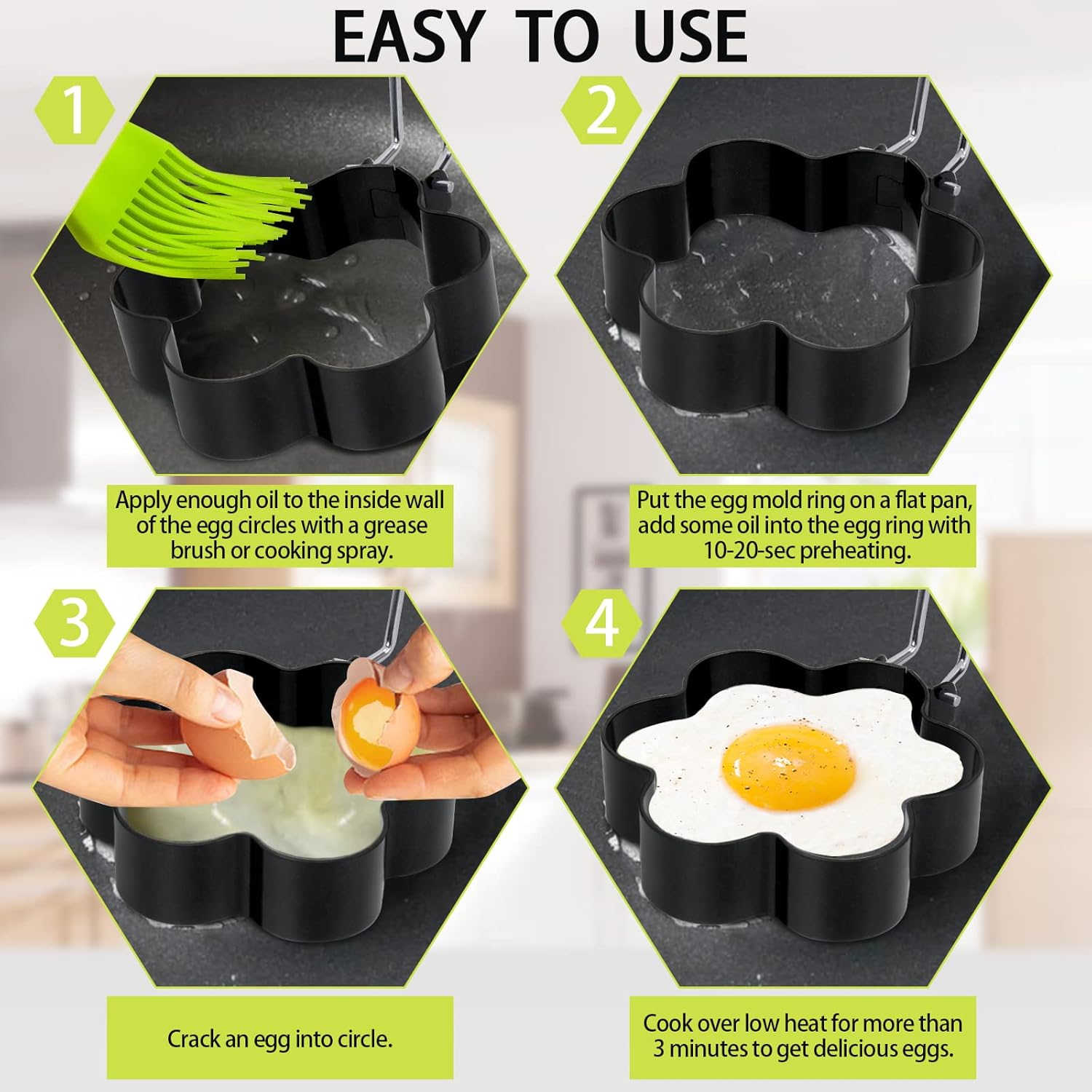 EASY TO USE

1

Apply enough oil to the inside wall of the egg circles with a grease brush or cooking spray.

2

Put the egg mold ring on a flat pan, add some oil into the egg ring with 10-20-sec preheating.

3

Crack an egg into circle.

4

Cook over low heat for more than 3 minutes to get delicious eggs.