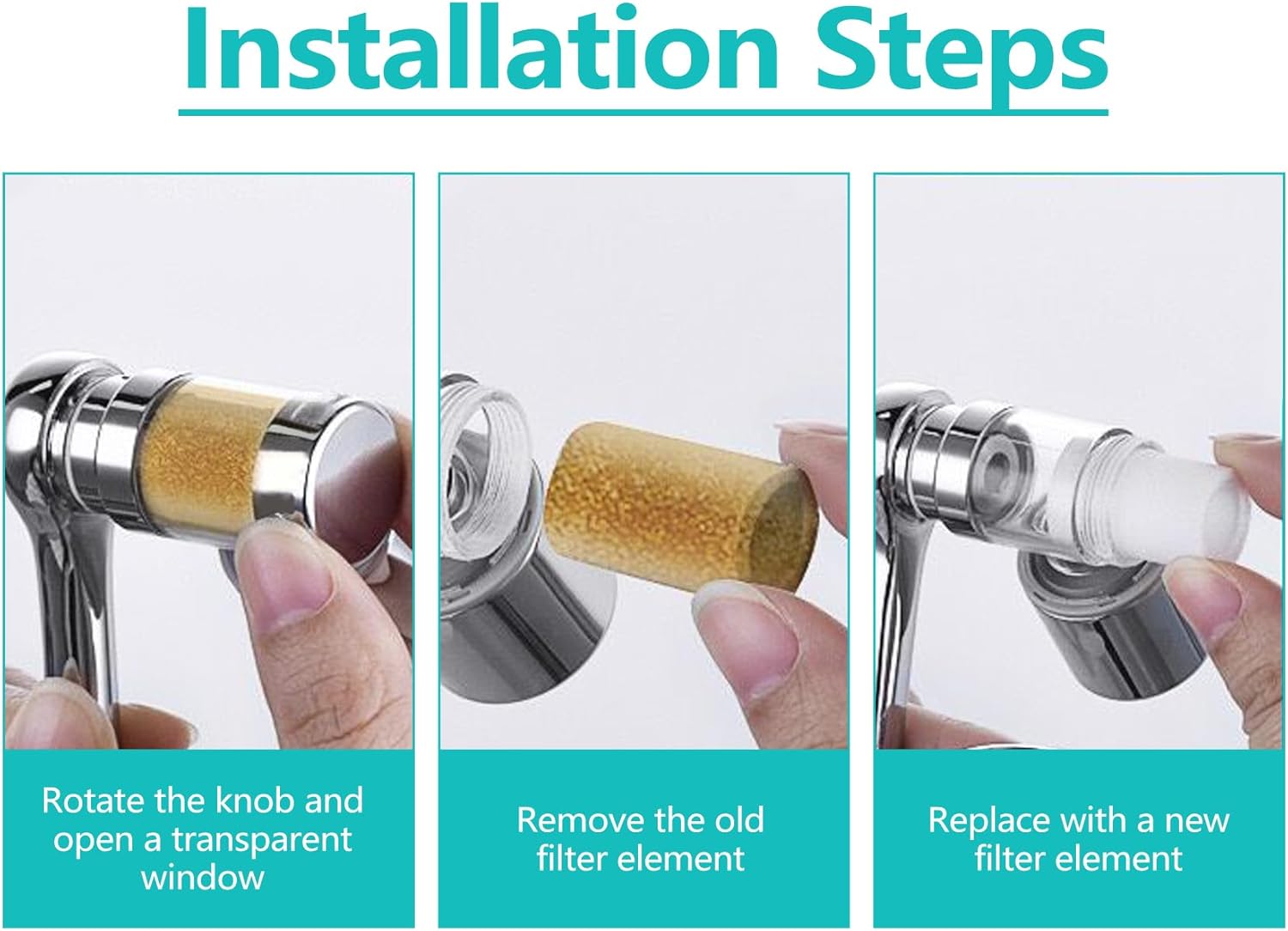 Installation Steps

Rotate the knob and open a transparent window

Remove the old filter element

Replace with a new filter element