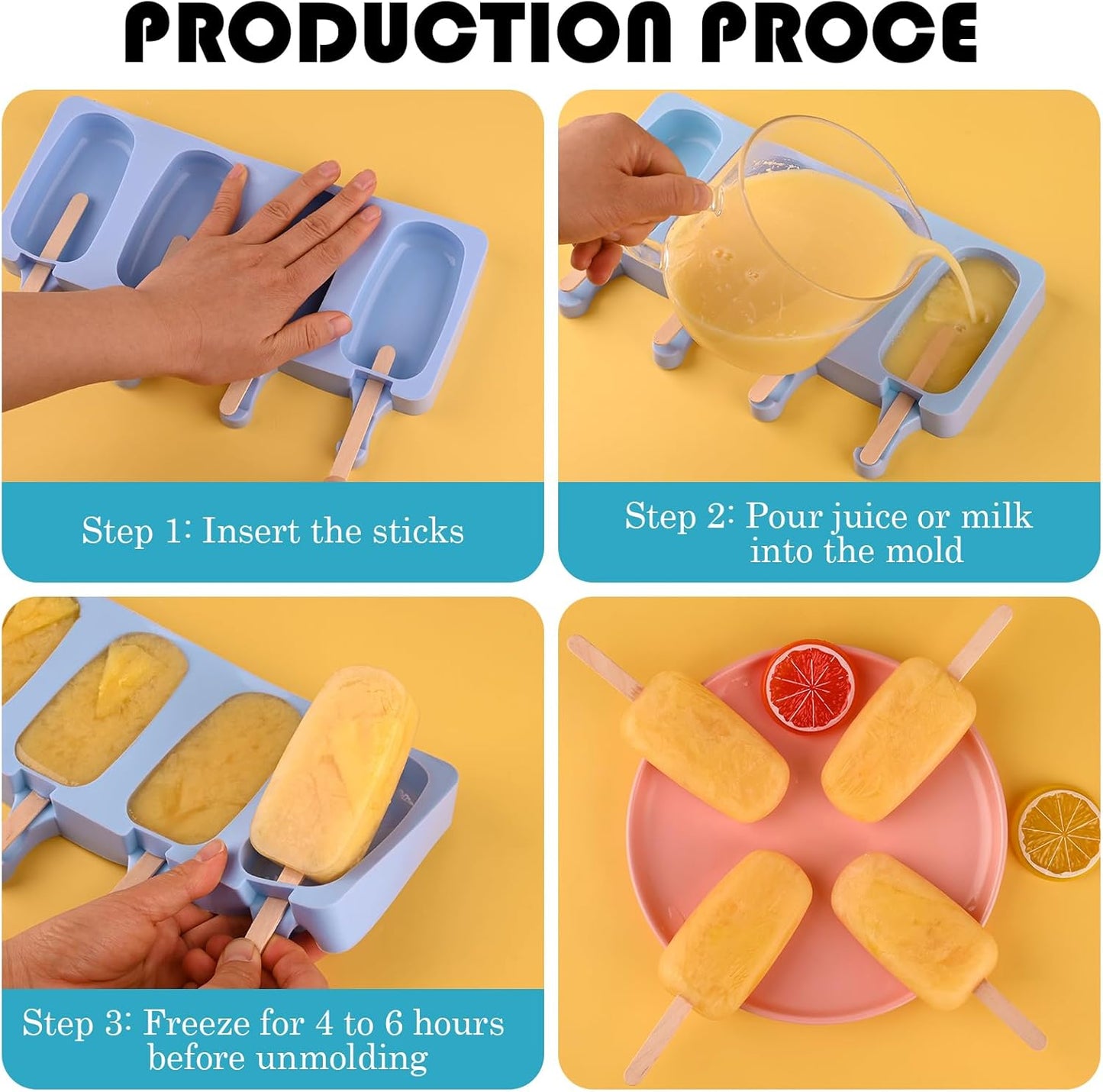 PRODUCTION PROCE

Step 1: Insert the sticks

Step 2: Pour juice or milk into the mold

Step 3: Freeze for 4 to 6 hours before unmolding