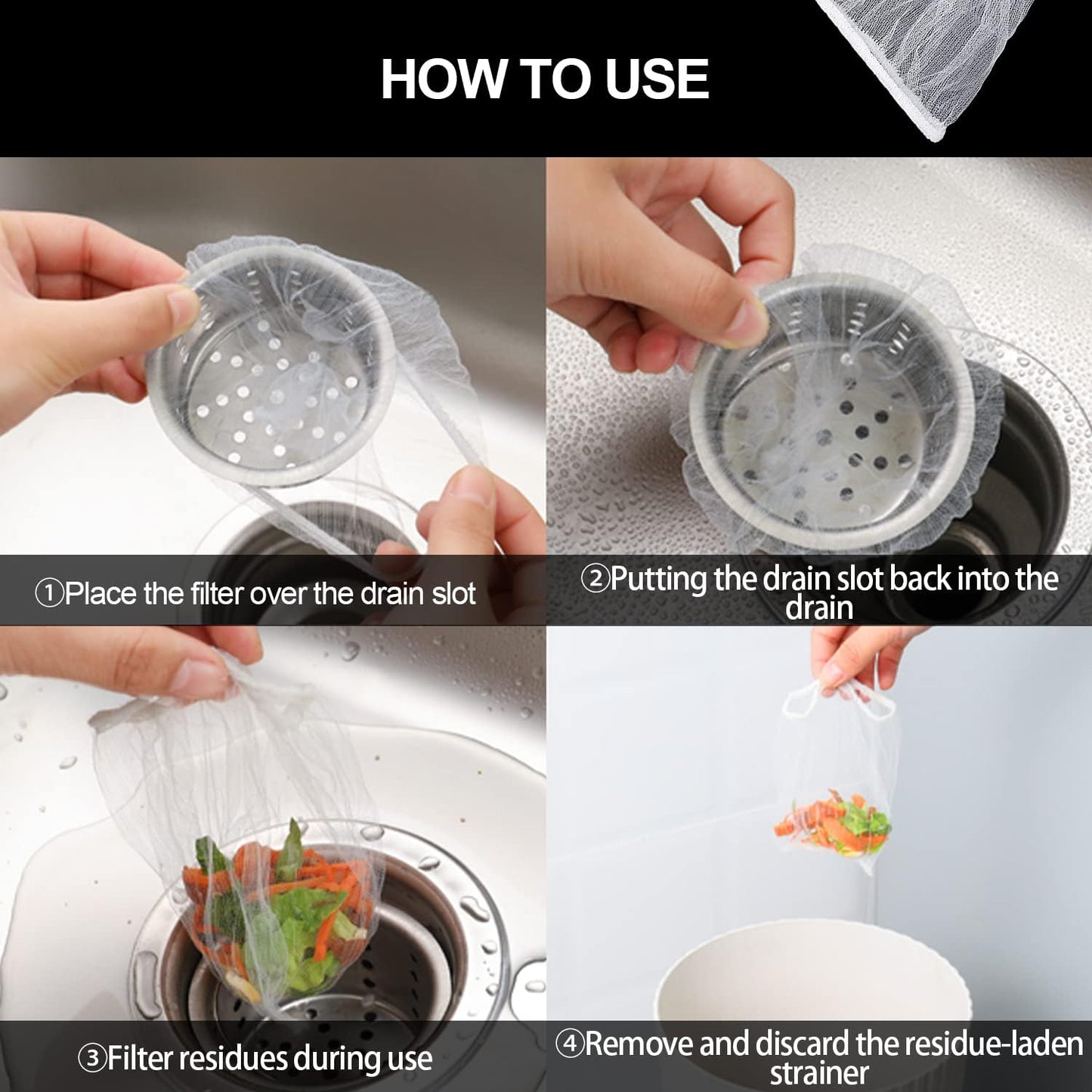 HOW TO USE

①Place the filter over the drain slot

②Putting the drain slot back into the drain

③Filter residues during use

④Remove and discard the residue-laden strainer