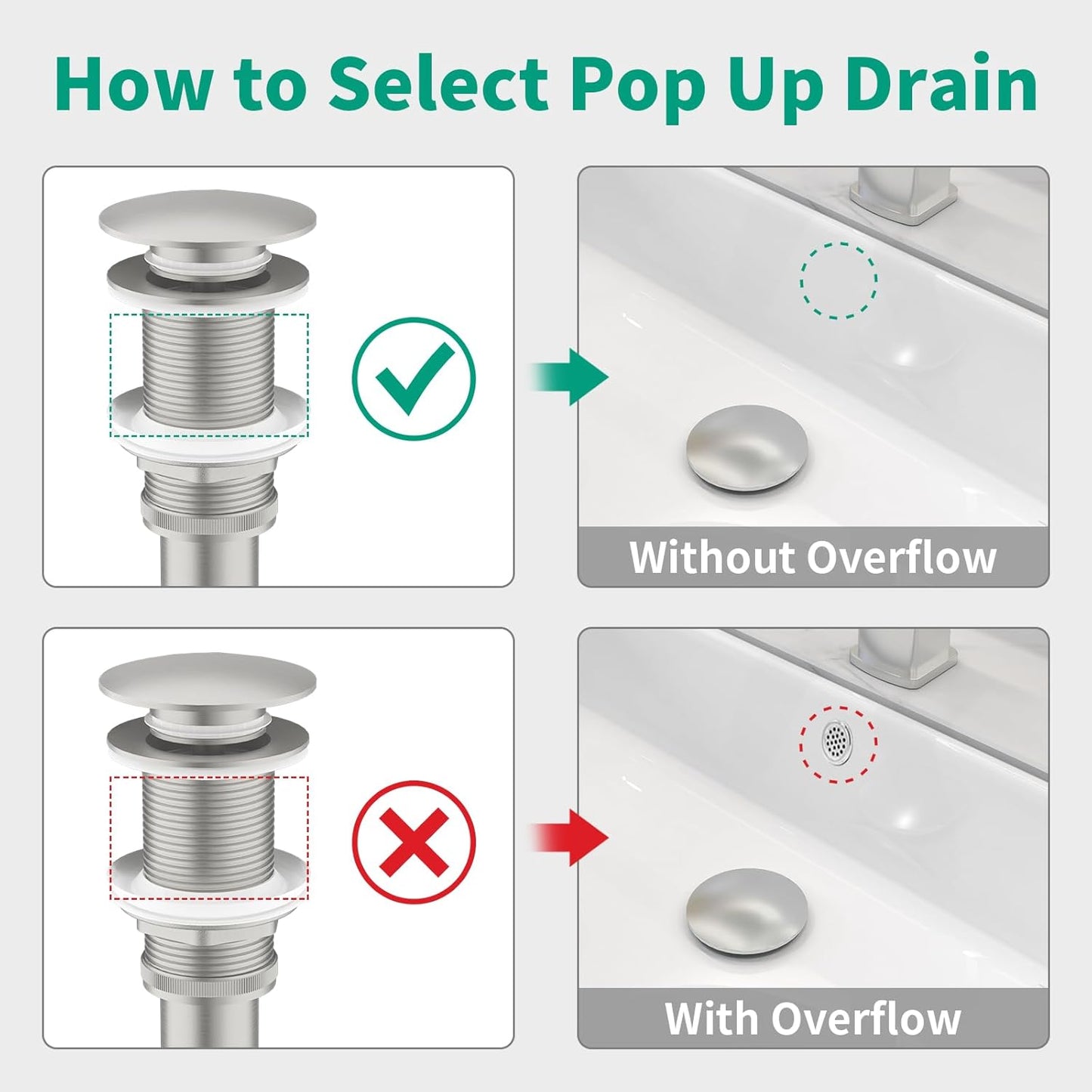 How to Select Pop Up Drain

Without Overflow

With Overflow