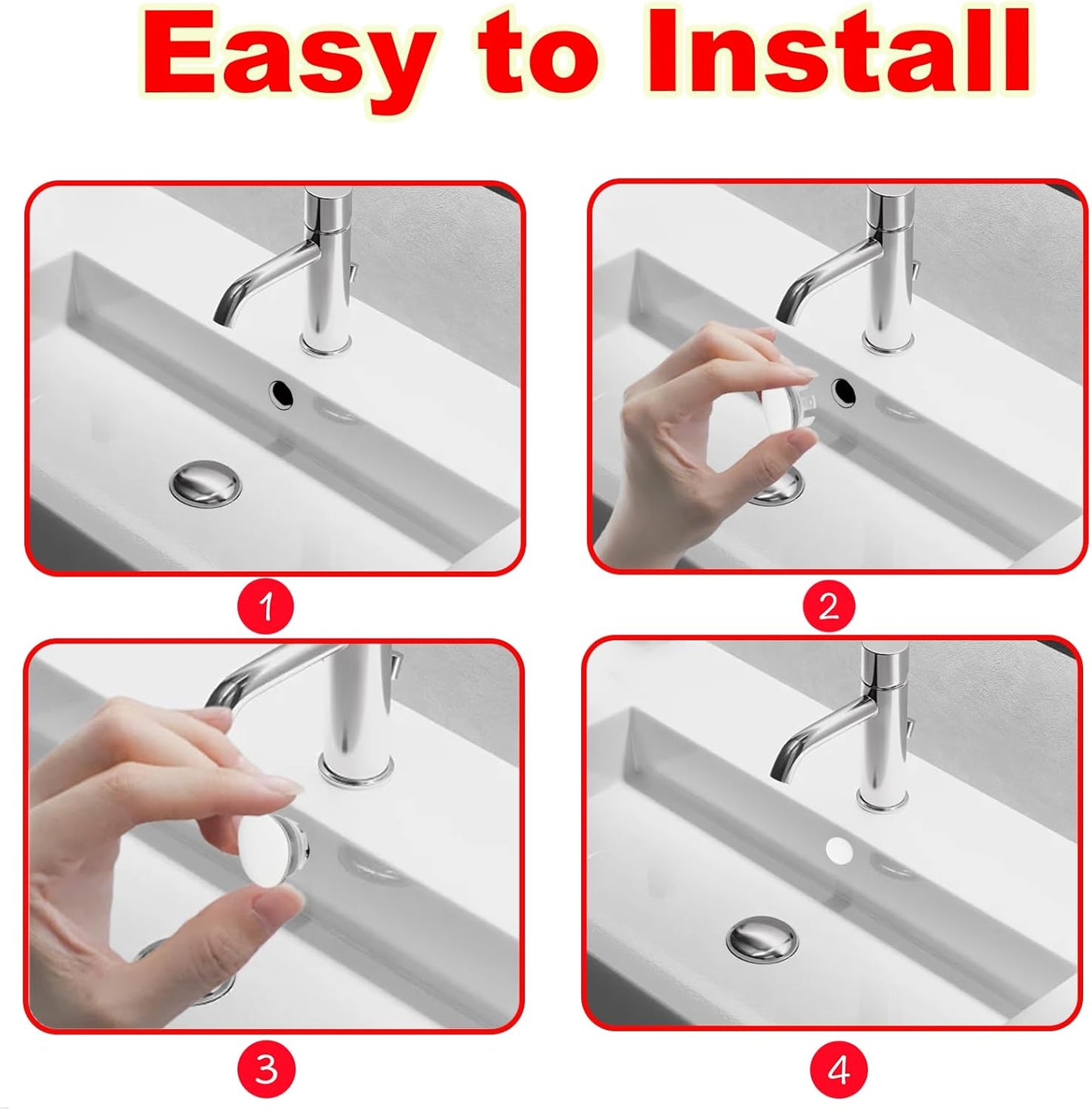 Easy to Install

1

2

3

4