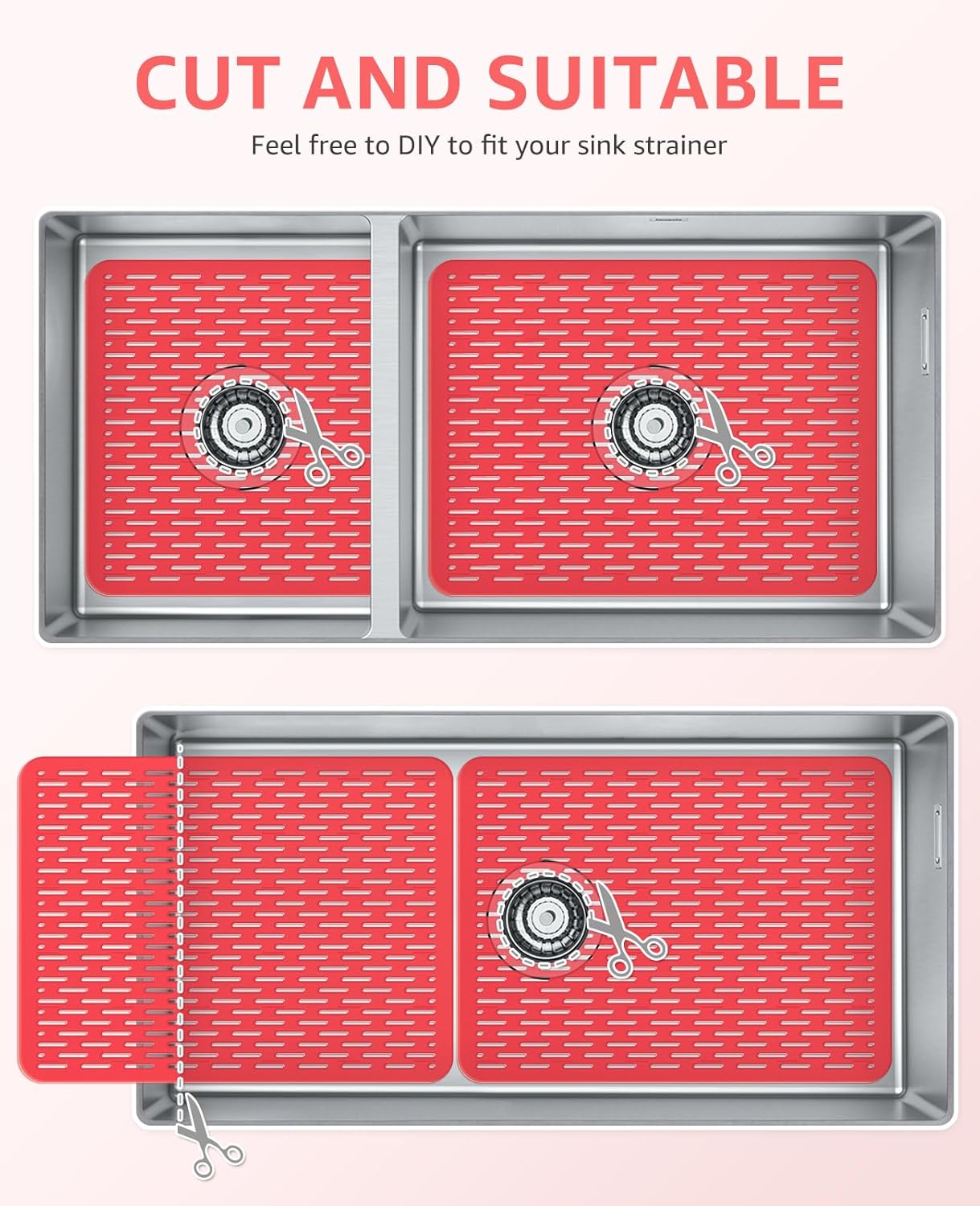 CUT AND SUITABLE

Feel free to DIY to fit your sink strainer