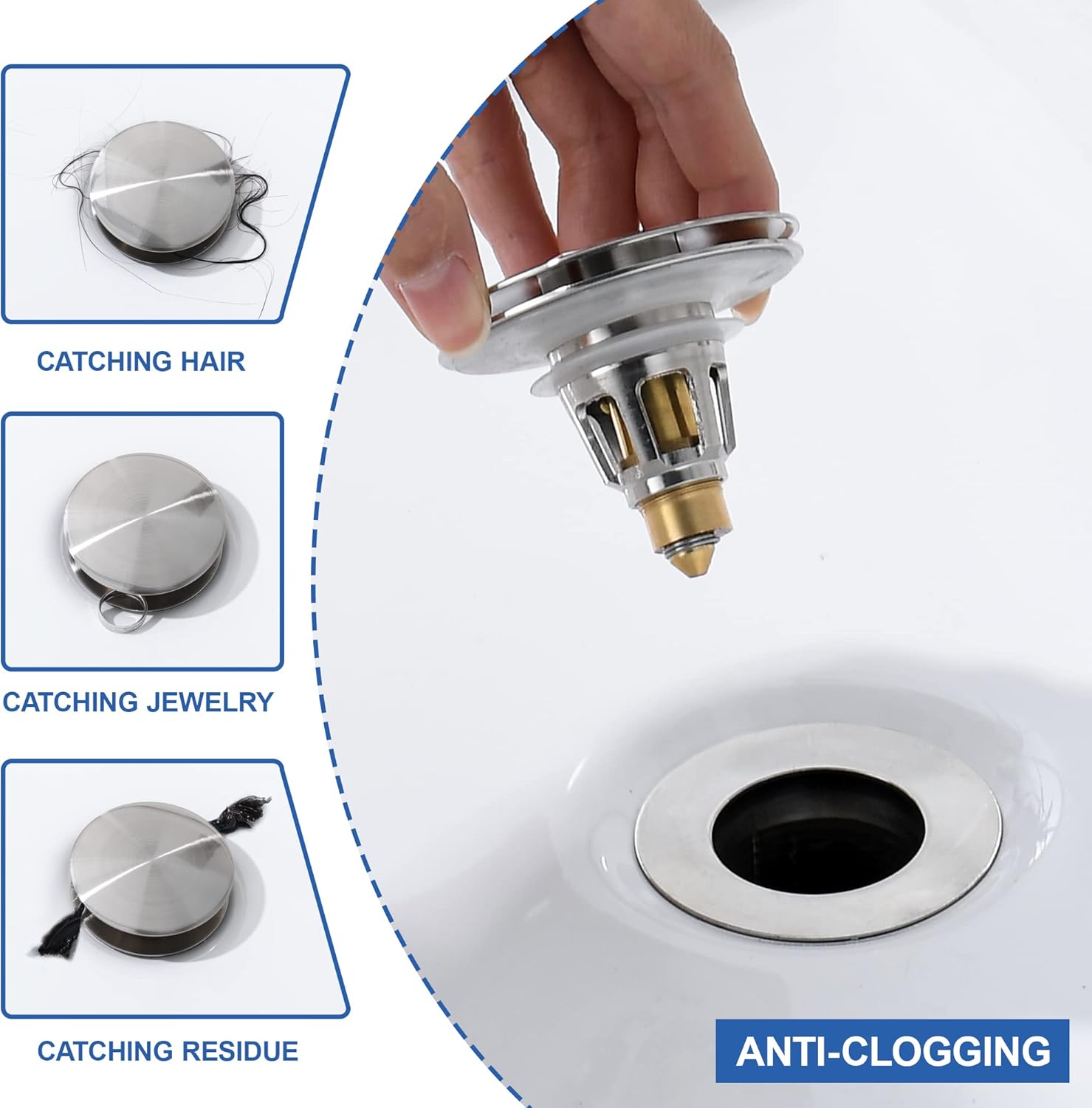 CATCHING HAIR

CATCHING JEWELRY

CATCHING RESIDUE

ANTI-CLOGGING