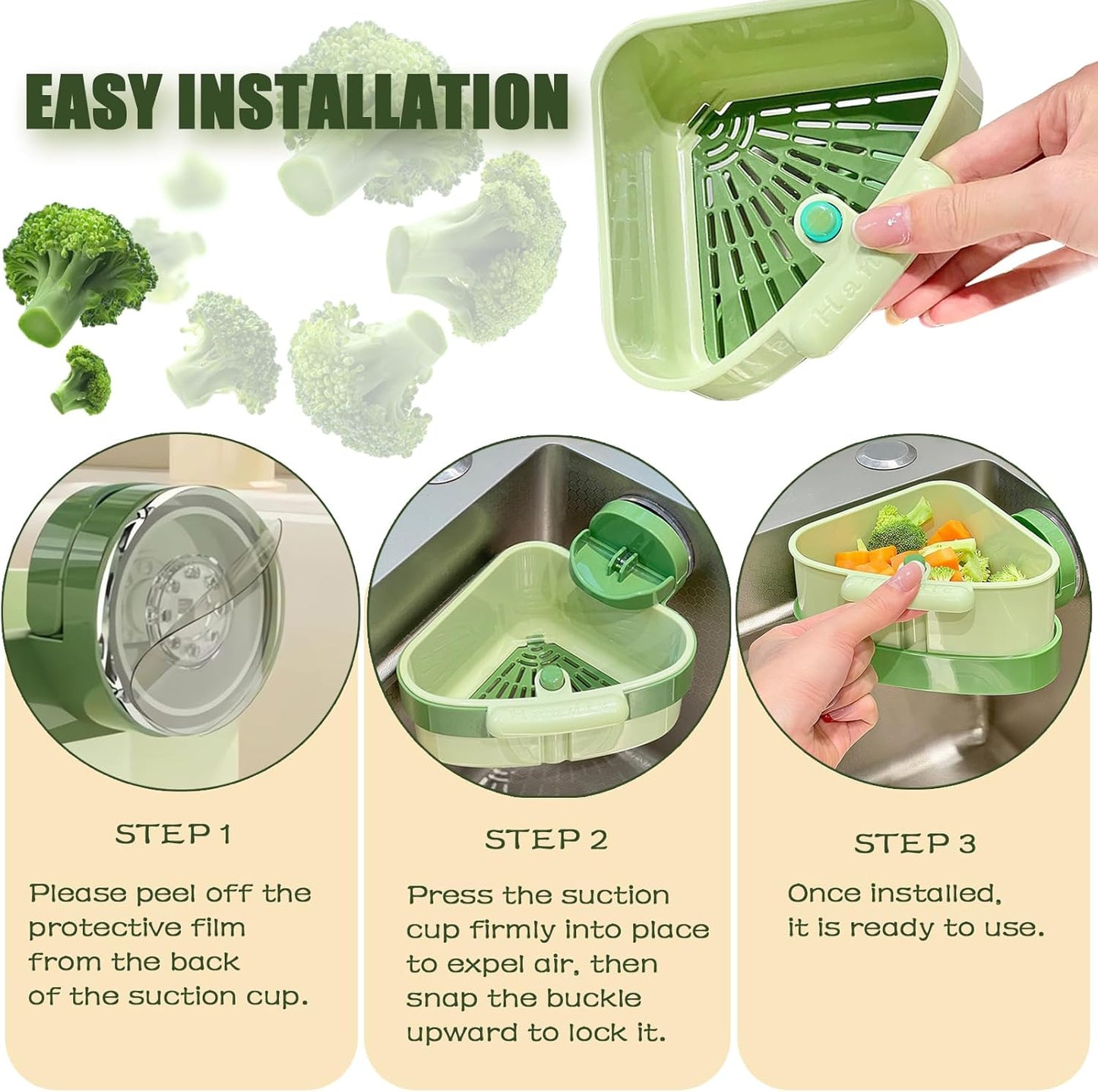 EASY INSTALLATION

STEP 1

Please peel off the protective film from the back of the suction cup.

STEP 2

Press the suction cup firmly into place to expel air, then snap the buckle upward to lock it.

STEP 3

Once installed, it is ready to use.