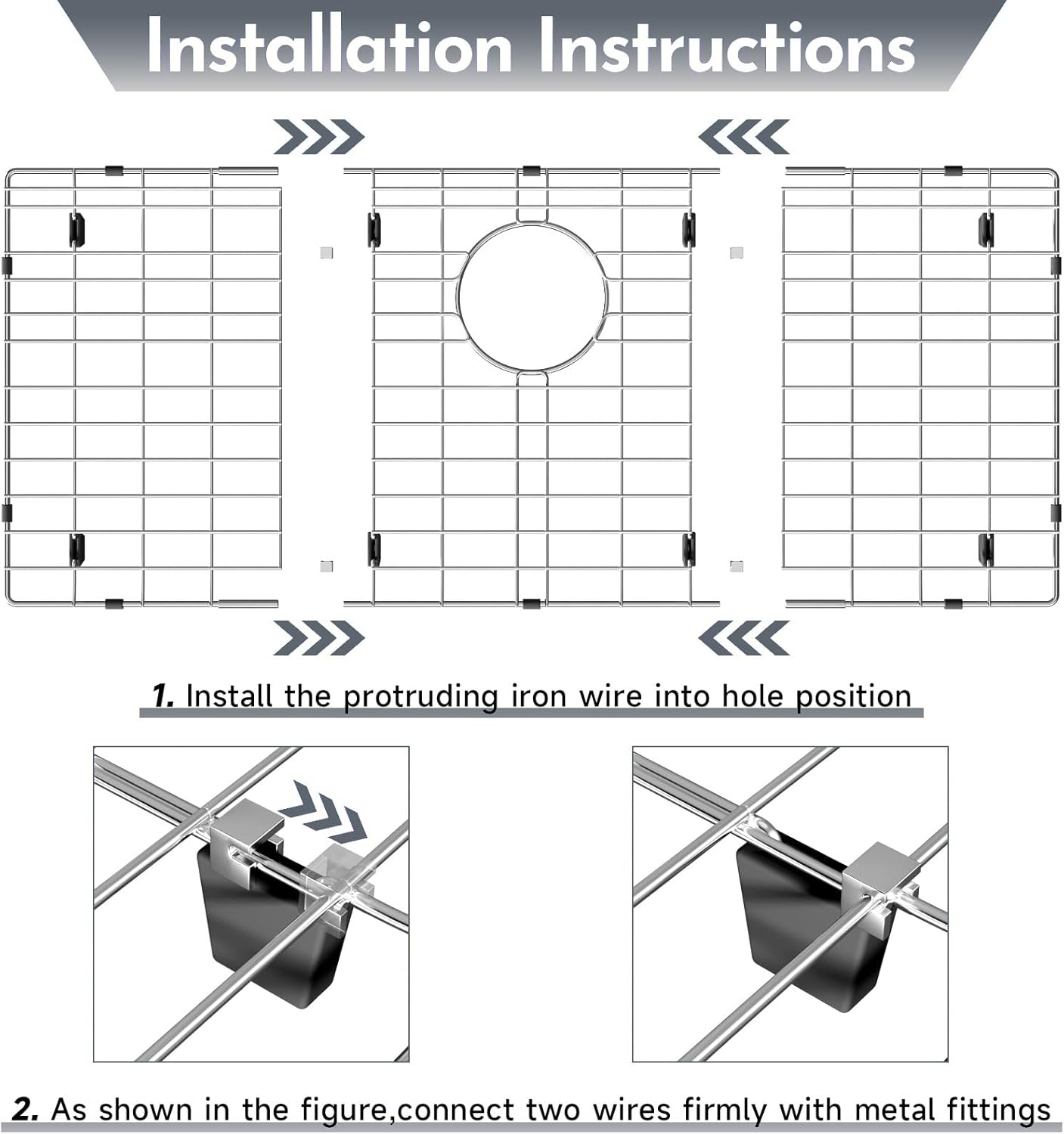 Installation Instructions

1. Install the protruding iron wire into hole position

2. As shown in the figure,connect two wires firmly with metal fittings