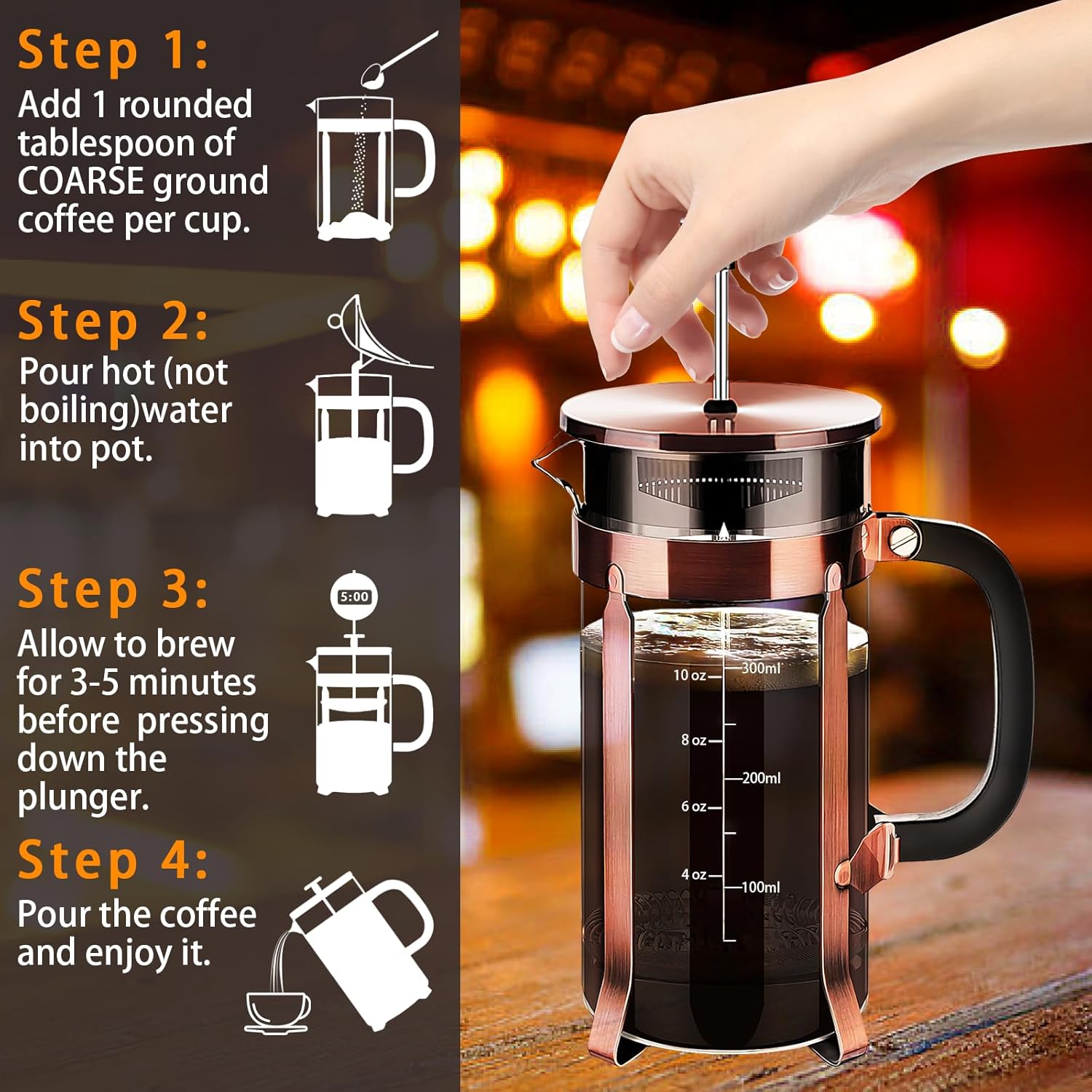 Step 1:
Add 1 rounded tablespoon of COARSE ground coffee per cup.

Step 2:
Pour hot (not boiling)water into pot.

Step 3:
5:00
Allow to brew for 3-5 minutes before pressing down the plunger.

Step 4:
Pour the coffee and enjoy it.

10 oz
300ml
8 oz
200ml
6 oz
4 oz
100ml