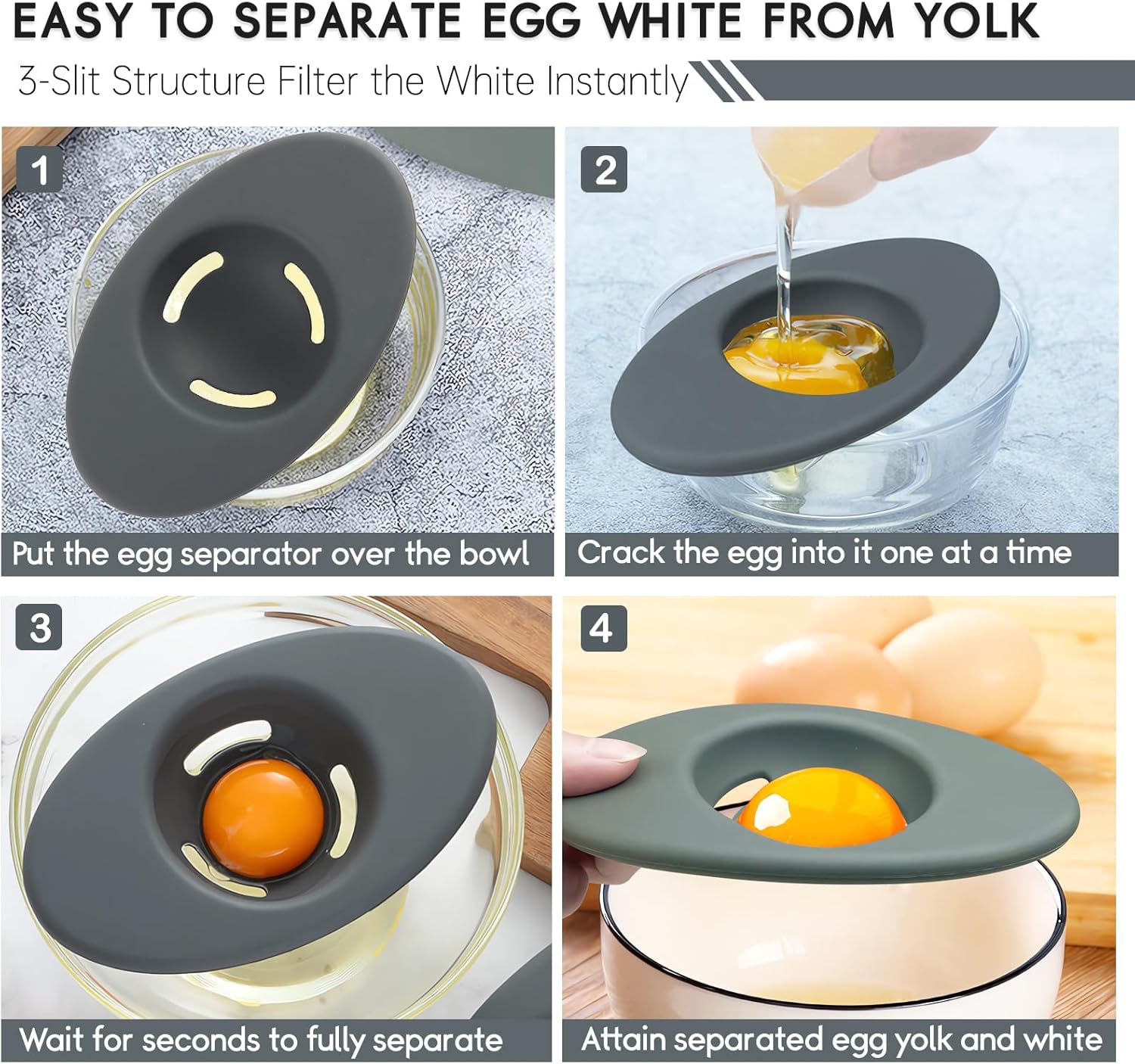 EASY TO SEPARATE EGG WHITE FROM YOLK

3-Slit Structure Filter the White Instantly

1

Put the egg separator over the bowl

2

Crack the egg into it one at a time

3

Wait for seconds to fully separate

4

Attain separated egg yolk and white