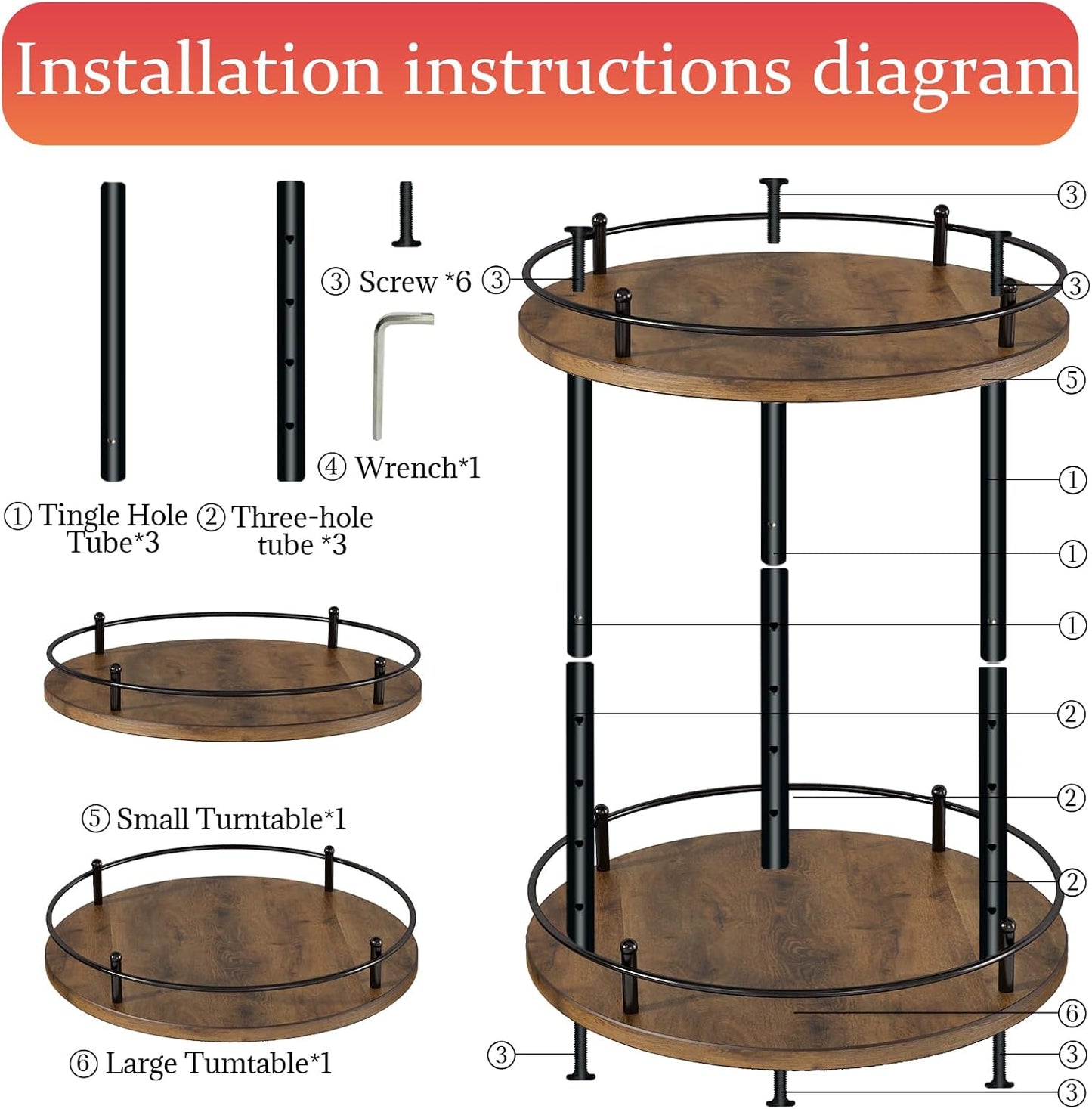 Installation instructions diagram

③ Screw *6

④ Wrench*1

① Tingle Hole Tube*3

② Three-hole tube *3

⑤ Small Turntable*1

⑥ Large Tumtable*1

③

③

③

⑤

①

①

①

②

②

②

⑥

③

③

③