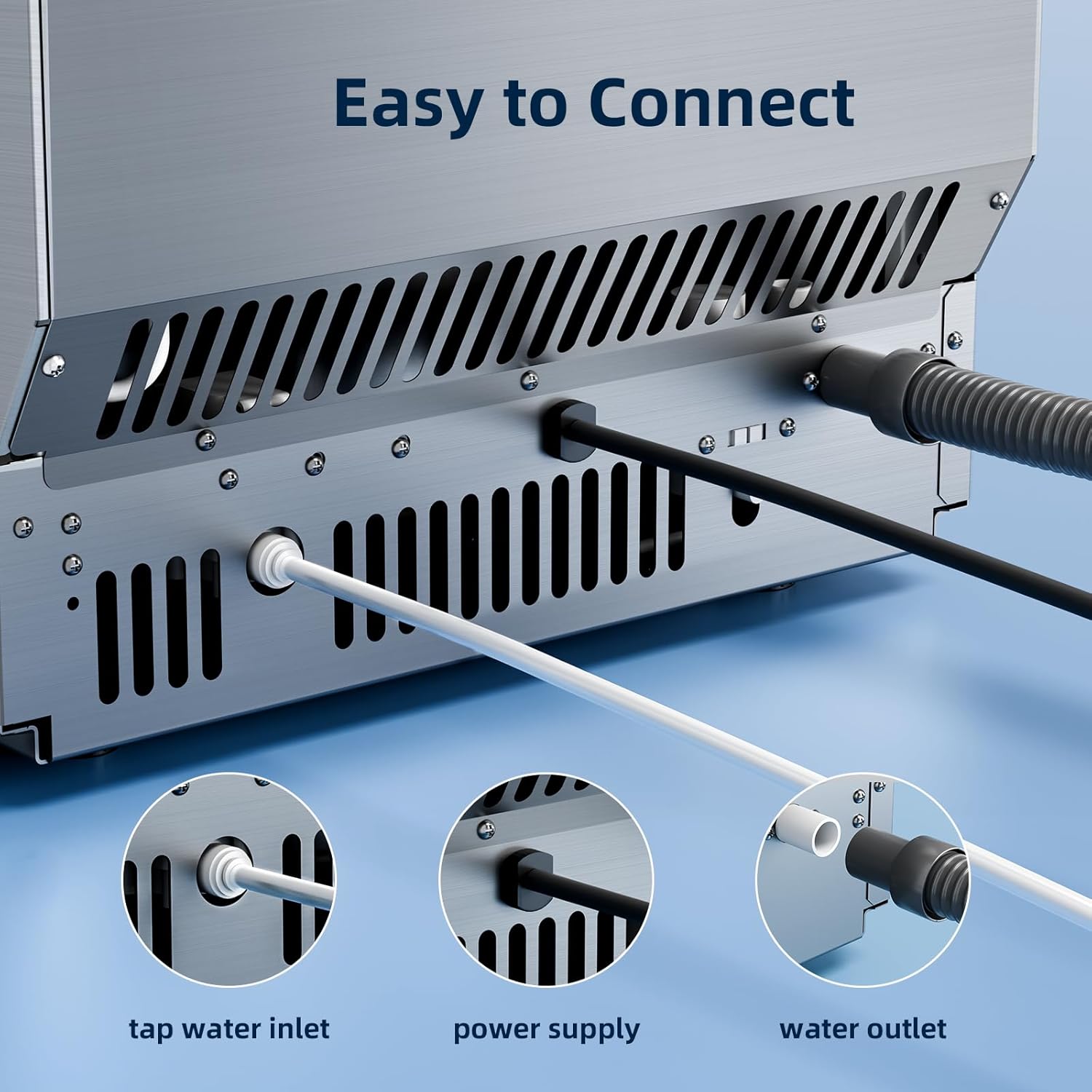 Easy to Connect

tap water inlet

power supply

water outlet