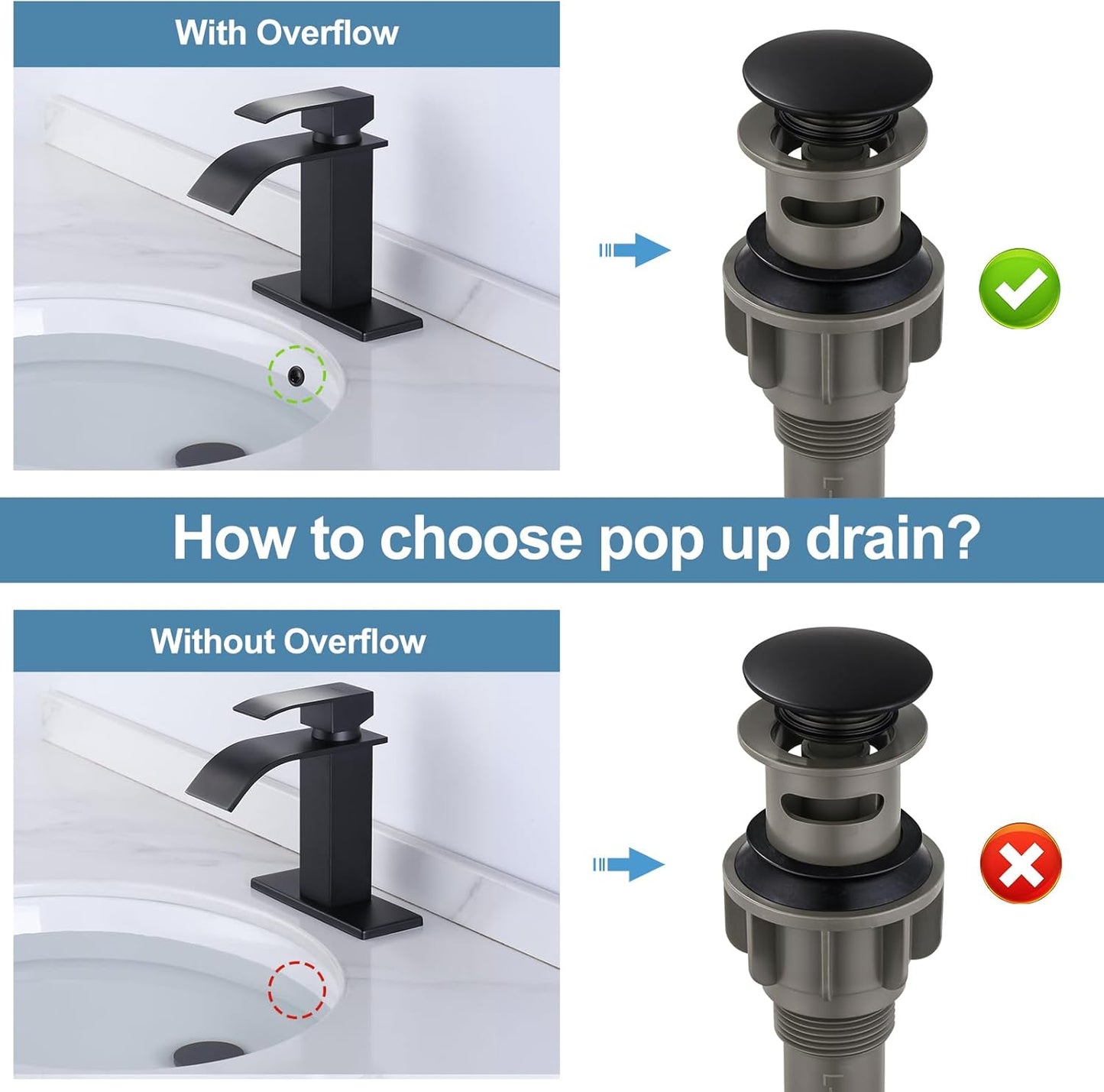 With Overflow

How to choose pop up drain?

Without Overflow