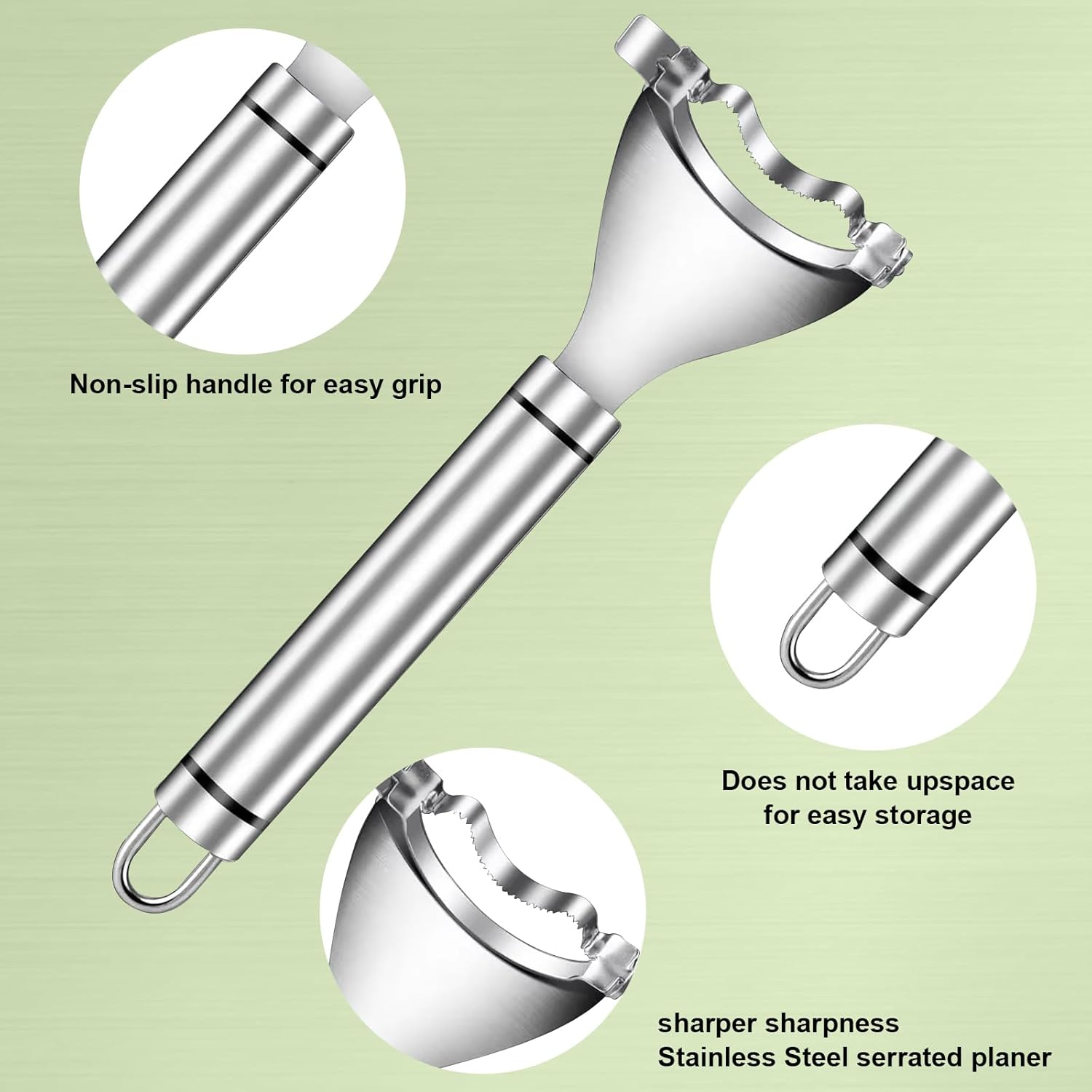 Non-slip handle for easy grip

Does not take upspace for easy storage

sharper sharpness
Stainless Steel serrated planer